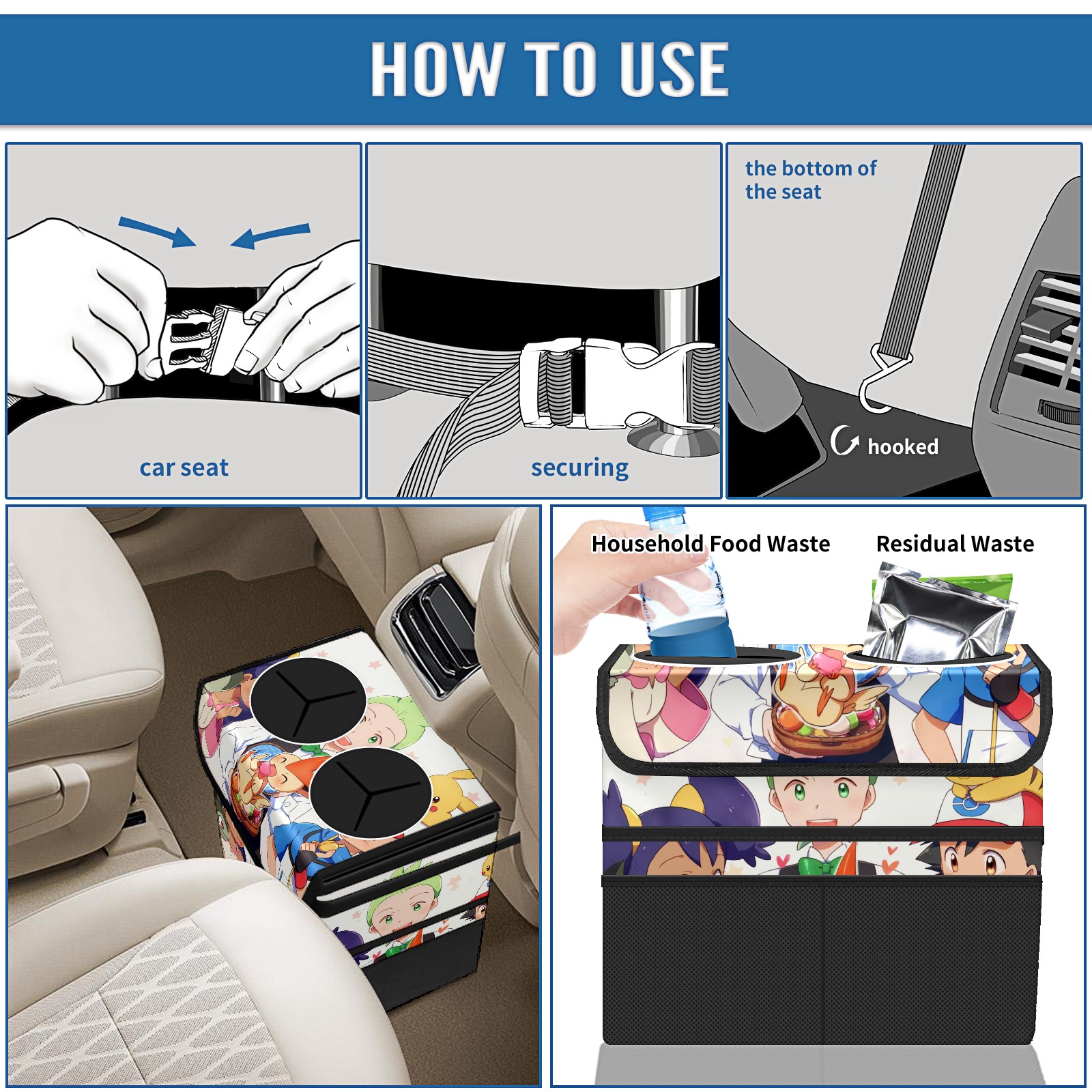 HOW TO USE

car seat

securing

the bottom of the seat

hooked

Household Food Waste

Residual Waste