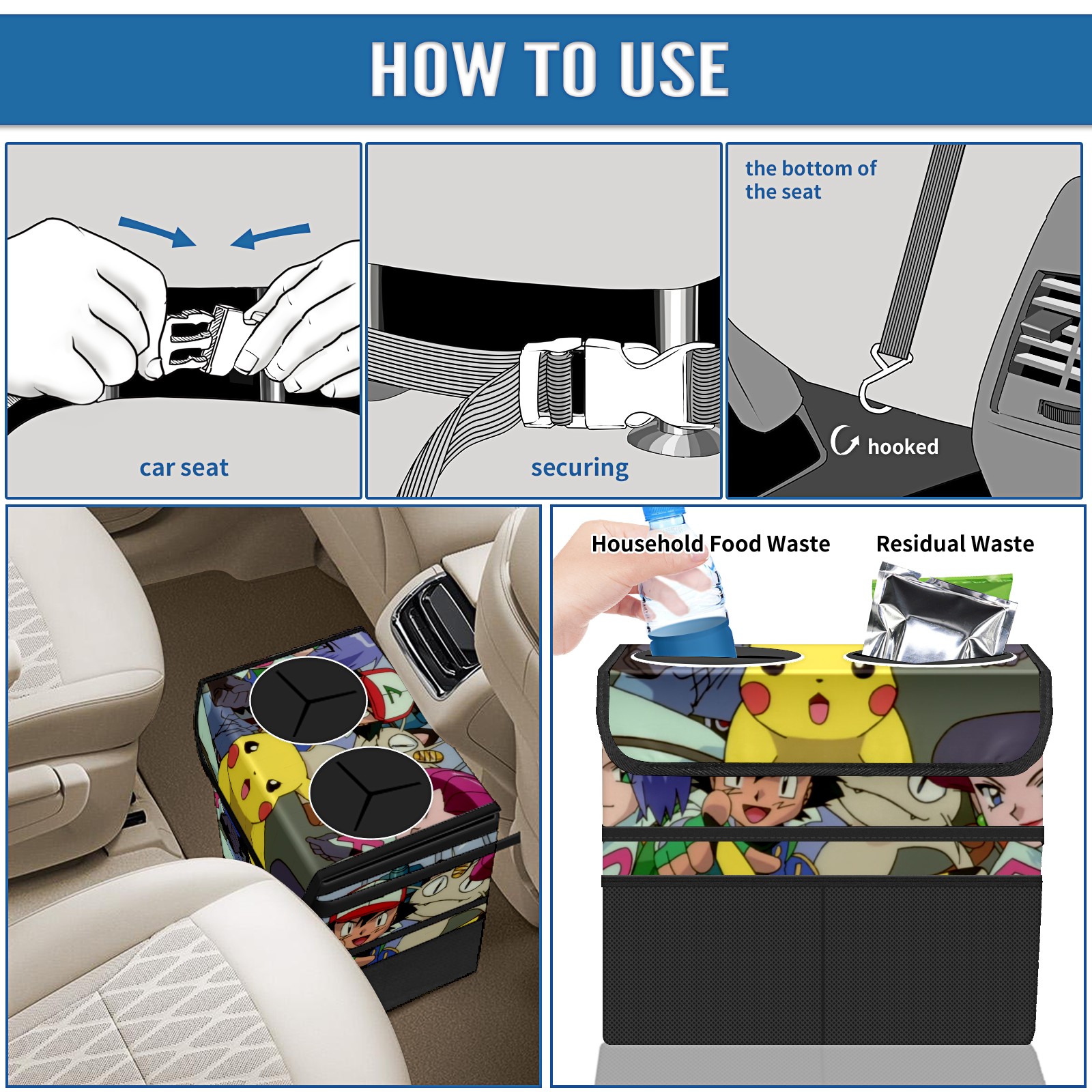 HOW TO USE

car seat

securing

the bottom of the seat

hooked

Household Food Waste

Residual Waste