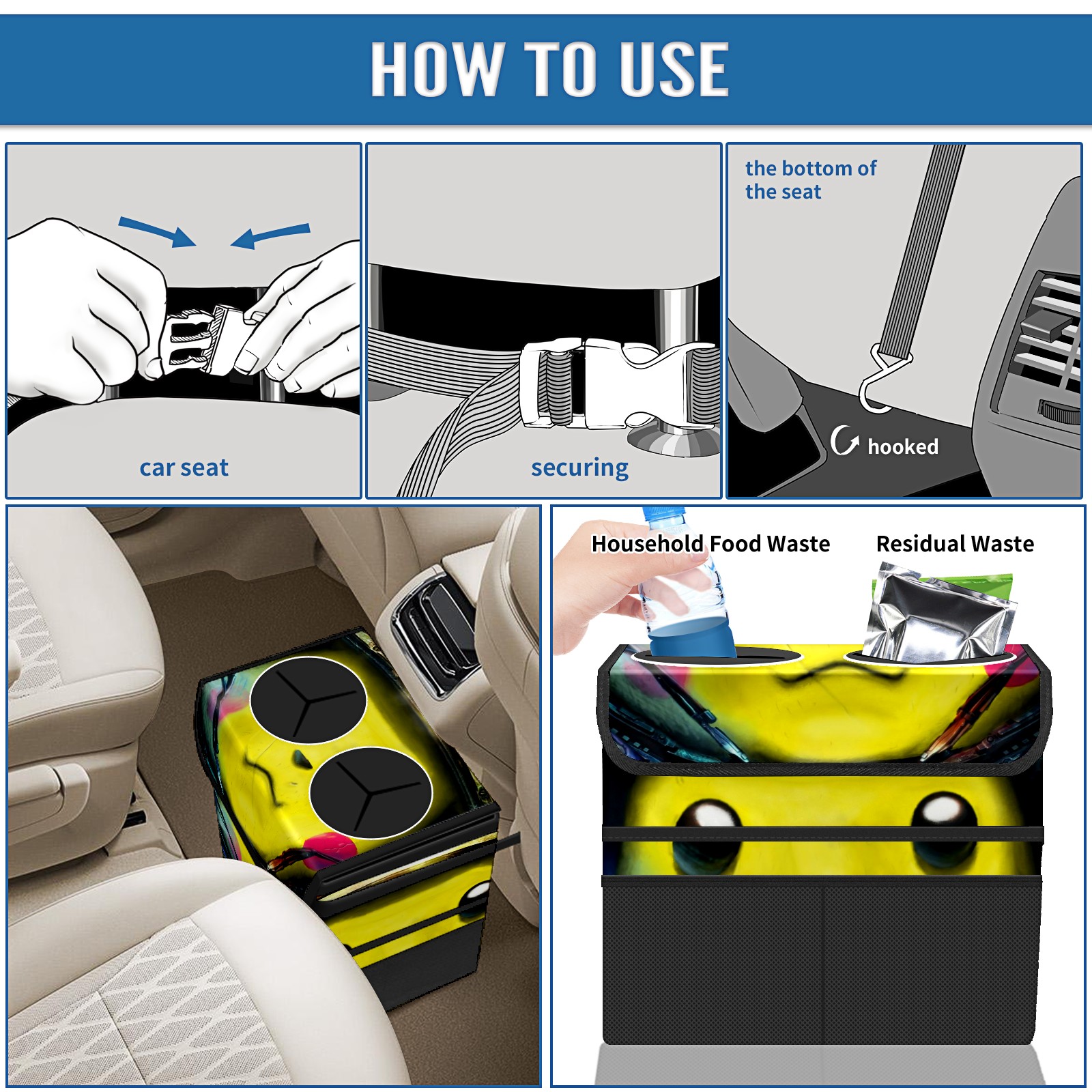 HOW TO USE

car seat

securing

the bottom of the seat

hooked

Household Food Waste

Residual Waste