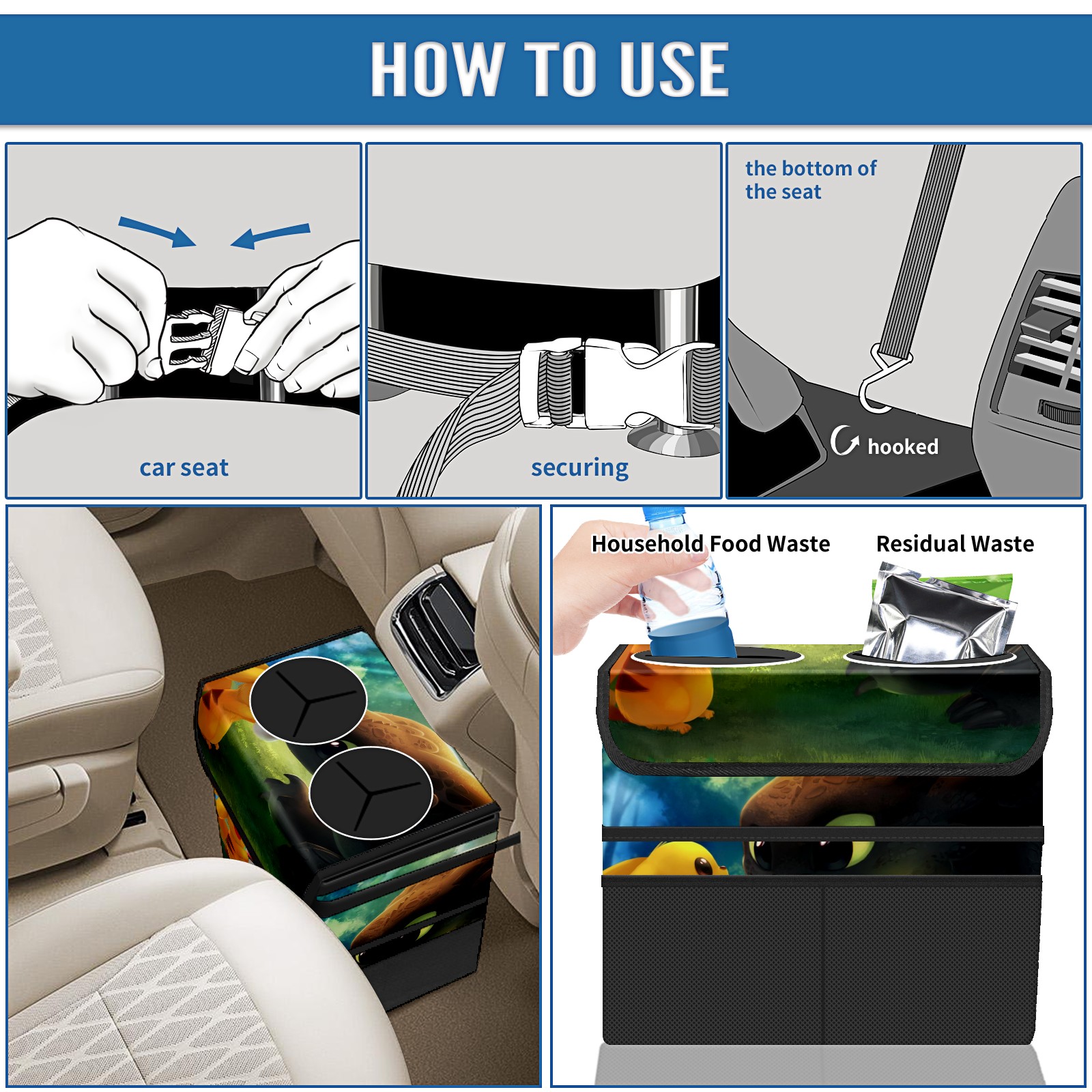 HOW TO USE

car seat

securing

the bottom of the seat

hooked

Household Food Waste

Residual Waste