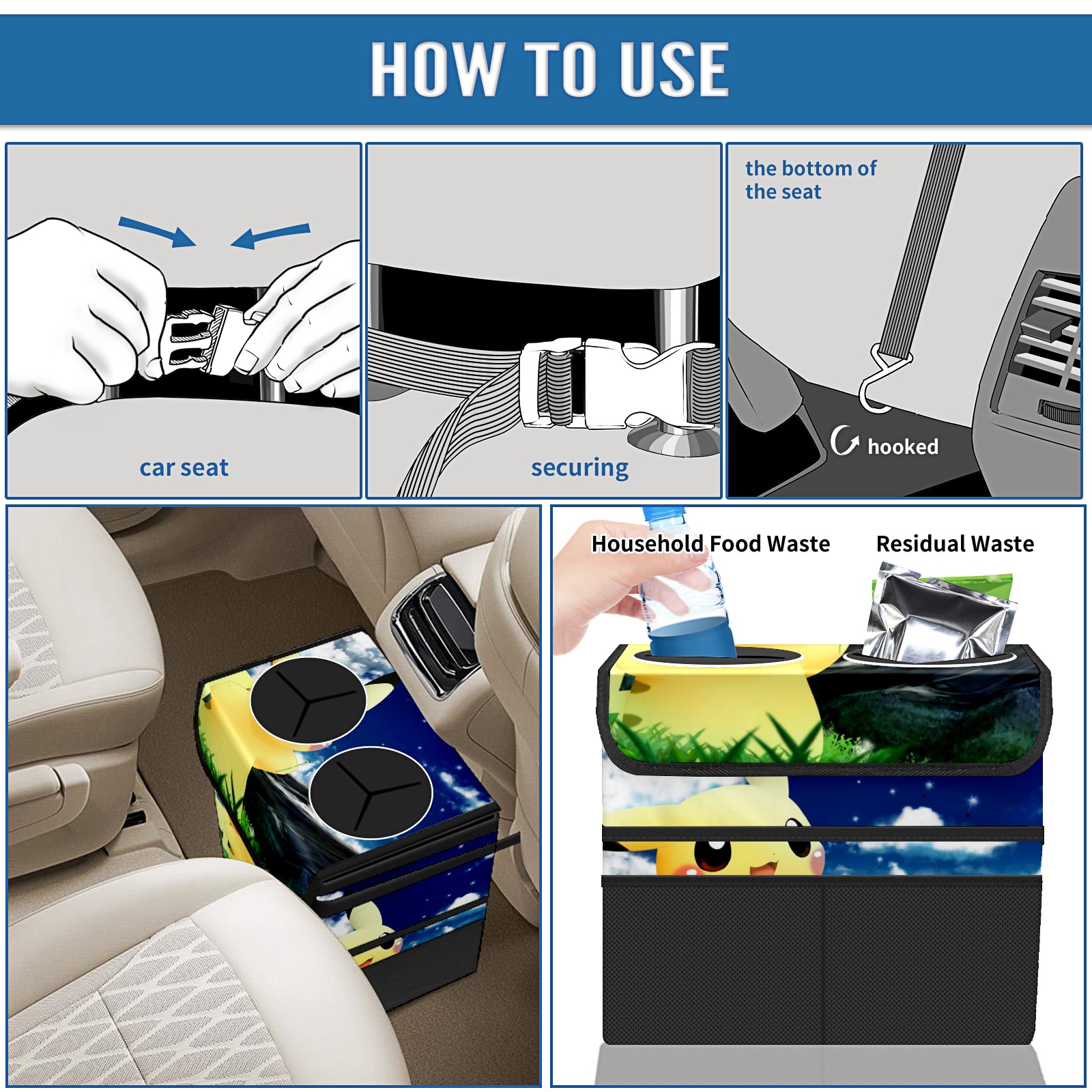 HOW TO USE

car seat

securing

the bottom of the seat

hooked

Household Food Waste

Residual Waste