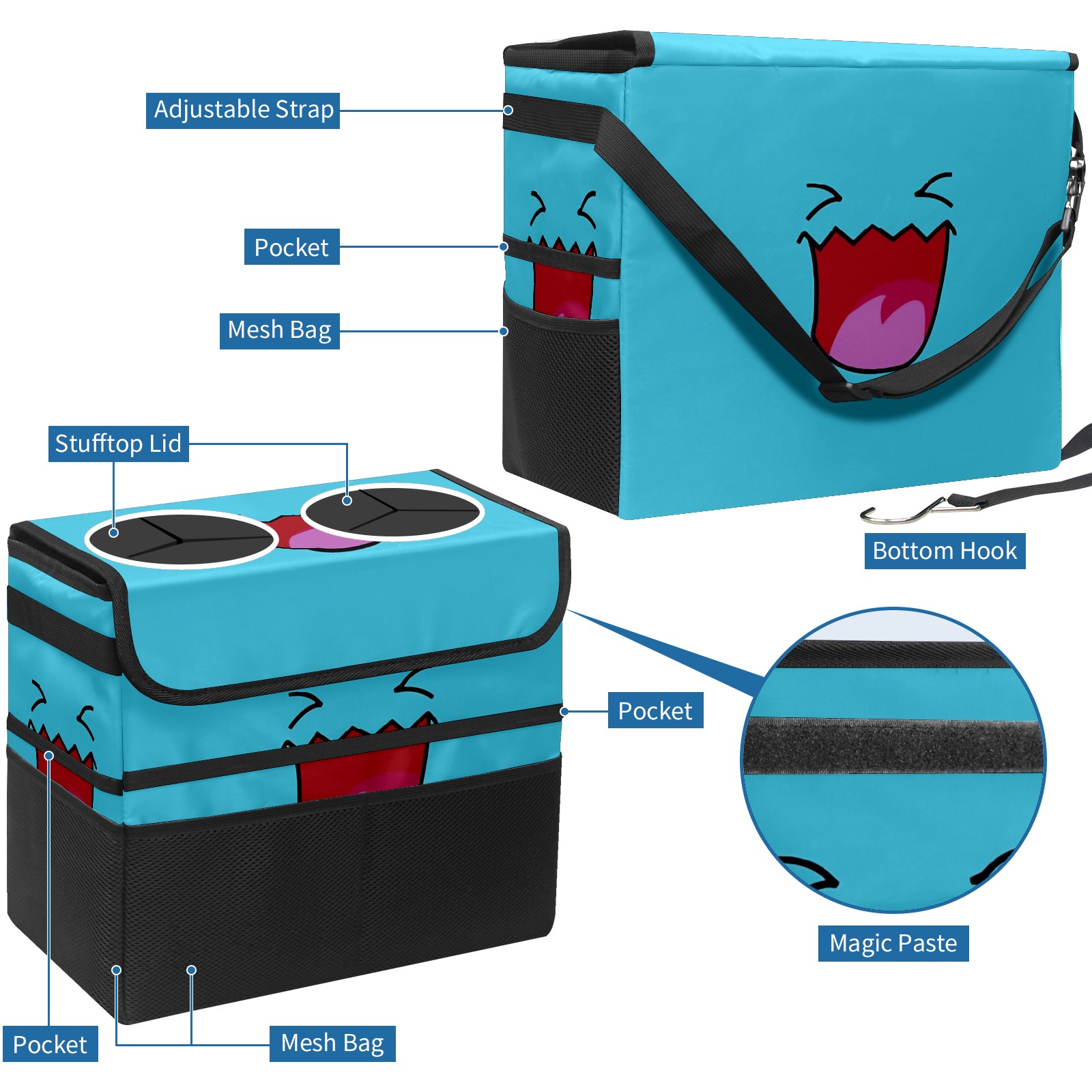 Adjustable Strap

Pocket

Mesh Bag

Stufftop Lid

Bottom Hook

Pocket

Magic Paste

Pocket

Mesh Bag