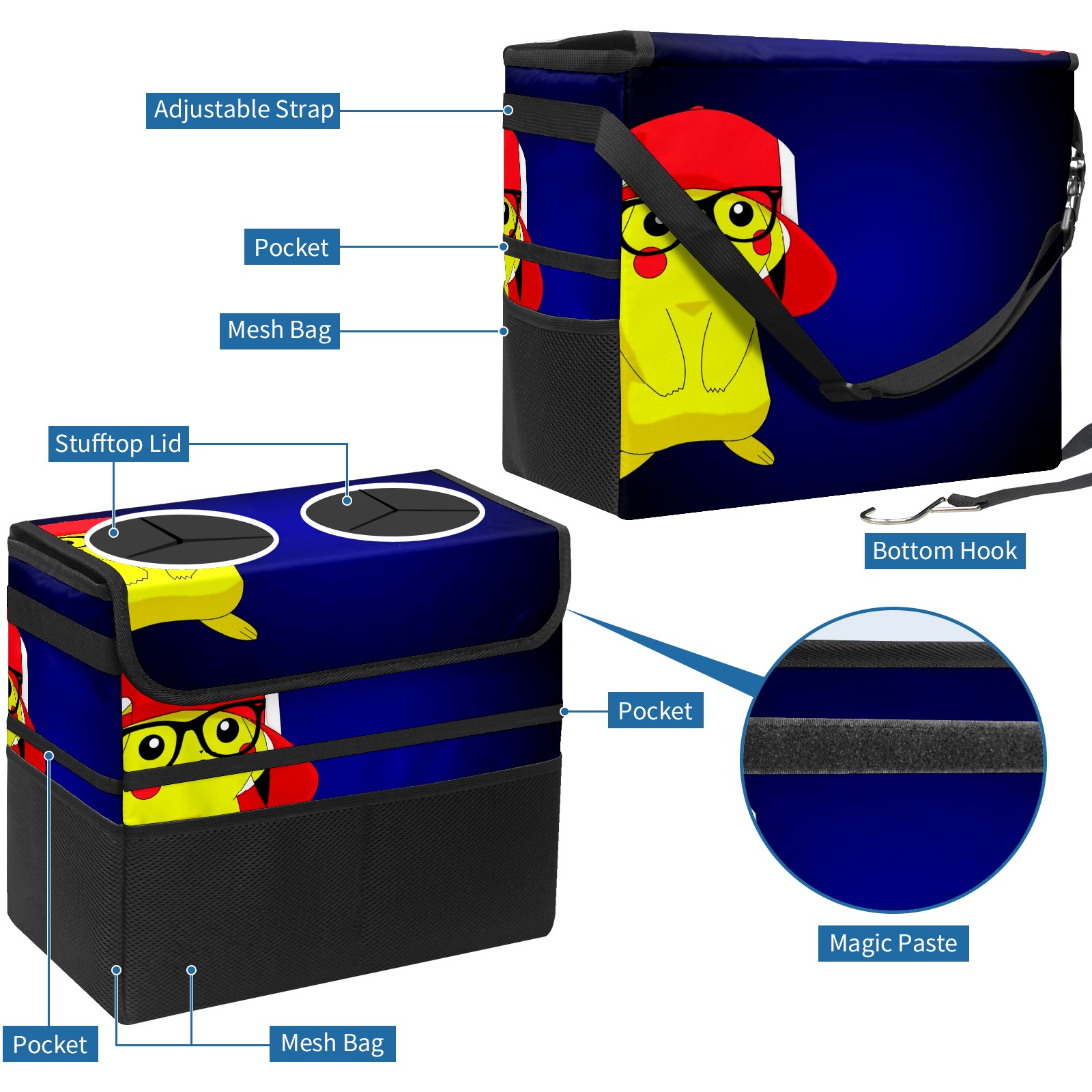 Adjustable Strap

Pocket

Mesh Bag

Stufftop Lid

Bottom Hook

Pocket

Magic Paste

Pocket

Mesh Bag