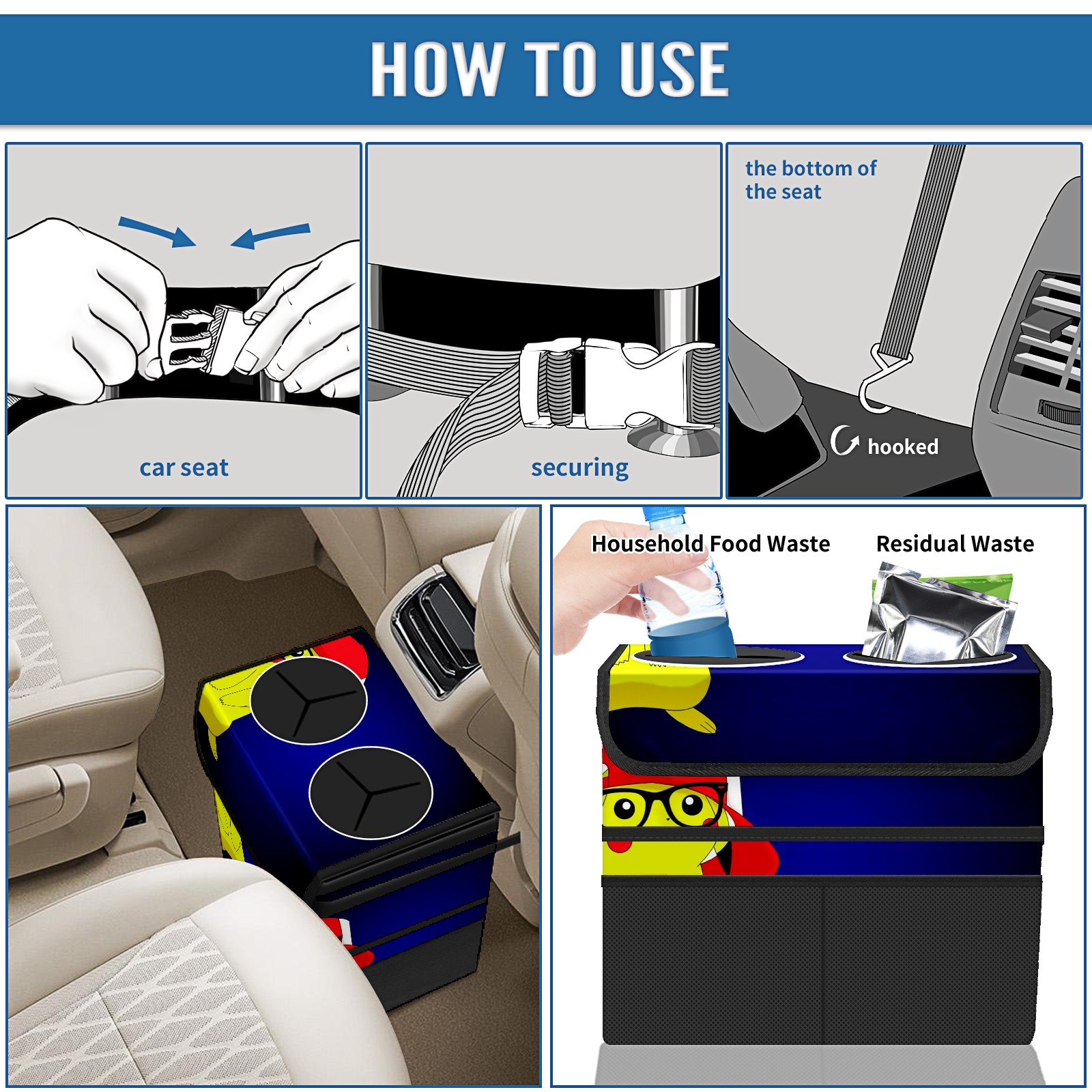 HOW TO USE

car seat

securing

the bottom of the seat

hooked

Household Food Waste

Residual Waste