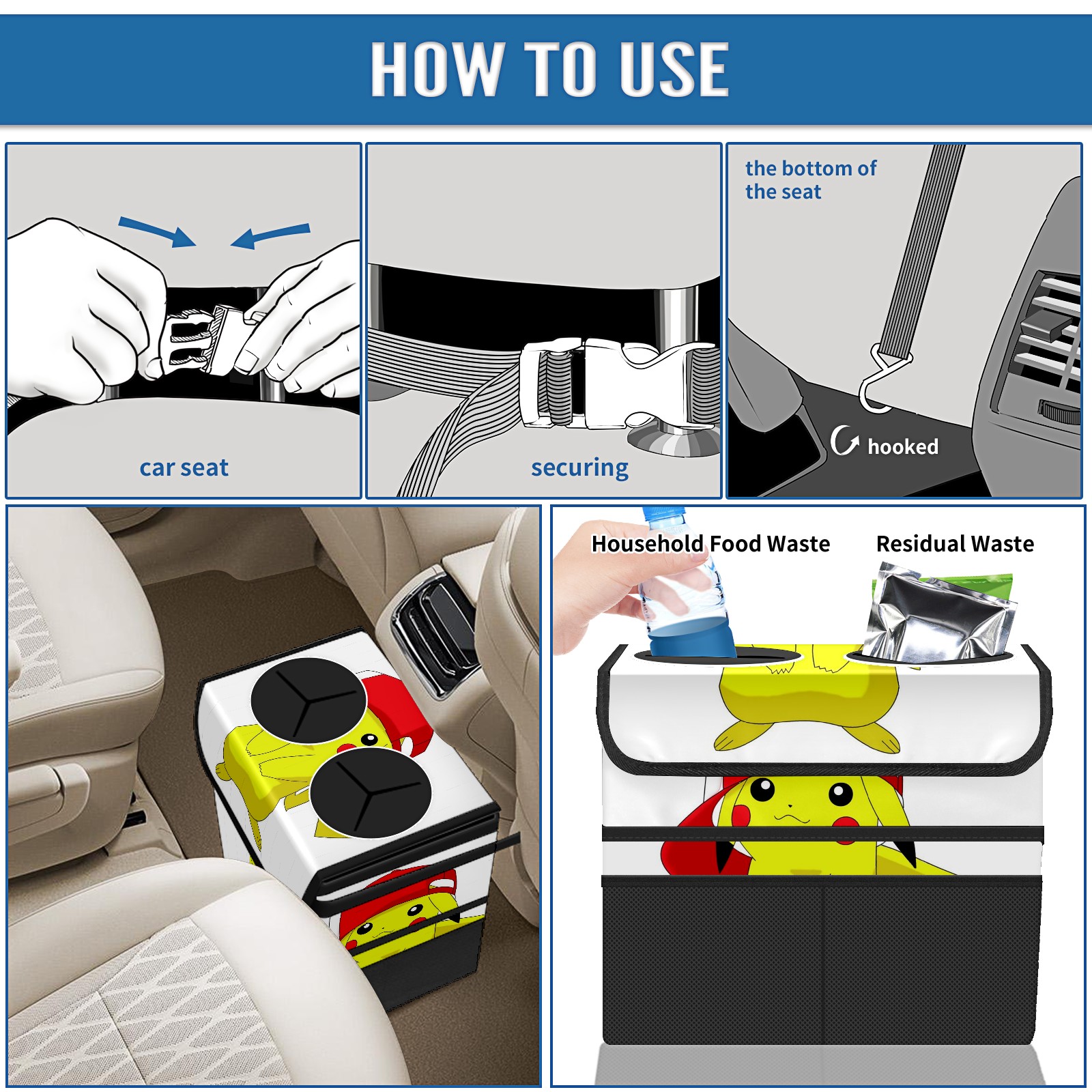 HOW TO USE

car seat

securing

the bottom of the seat

hooked

Household Food Waste

Residual Waste