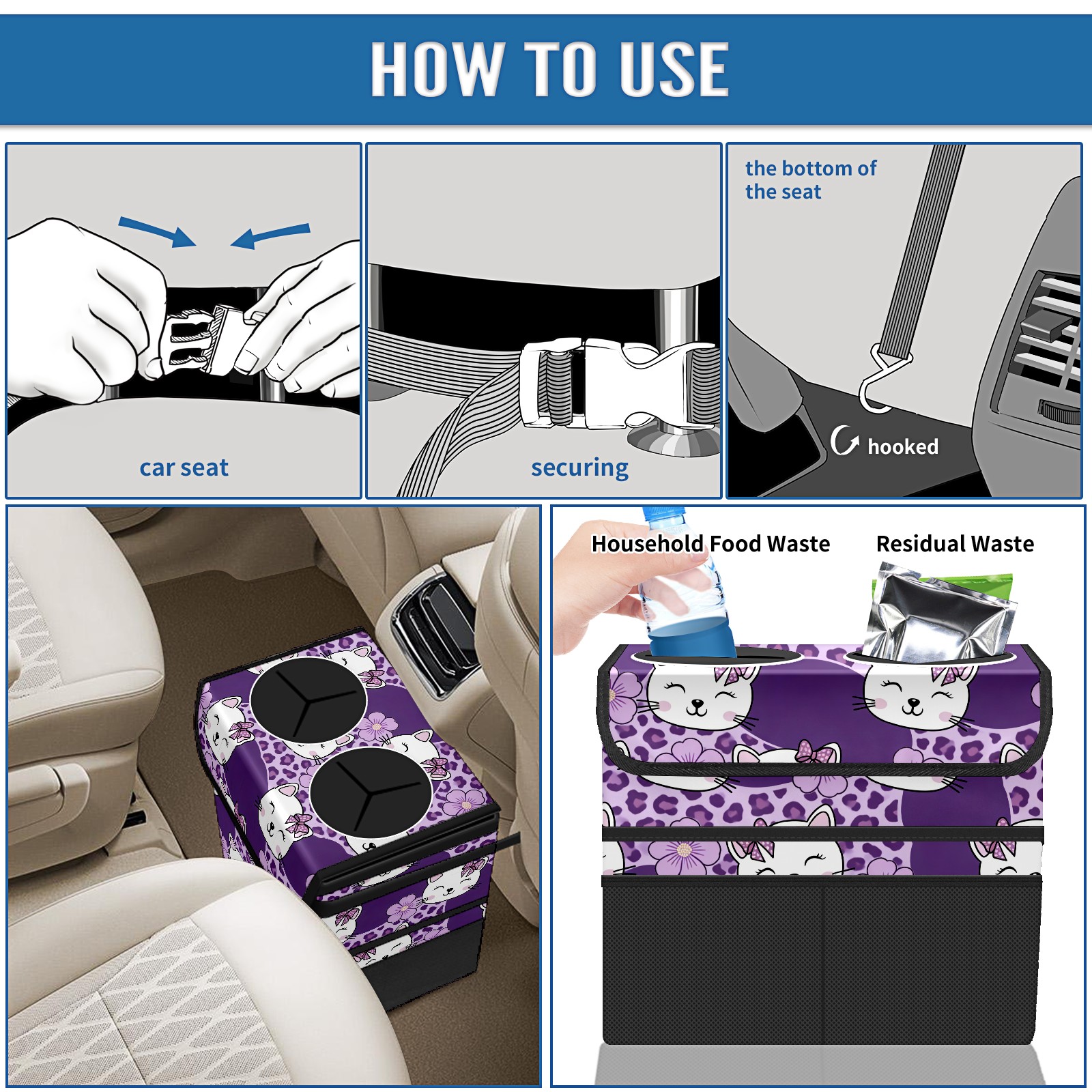 HOW TO USE

car seat

securing

the bottom of the seat

hooked

Household Food Waste

Residual Waste