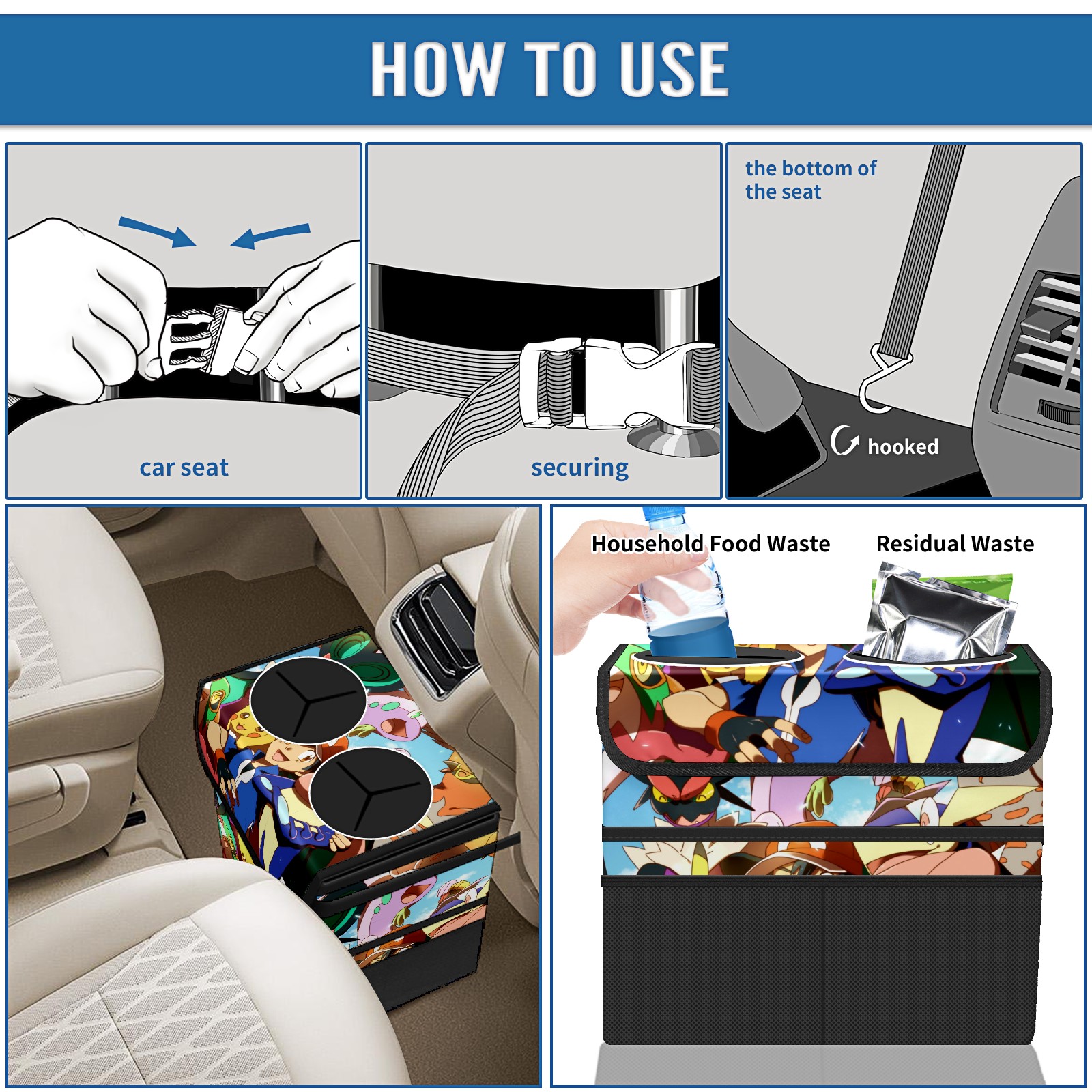 HOW TO USE

car seat

securing

the bottom of the seat

hooked

Household Food Waste

Residual Waste