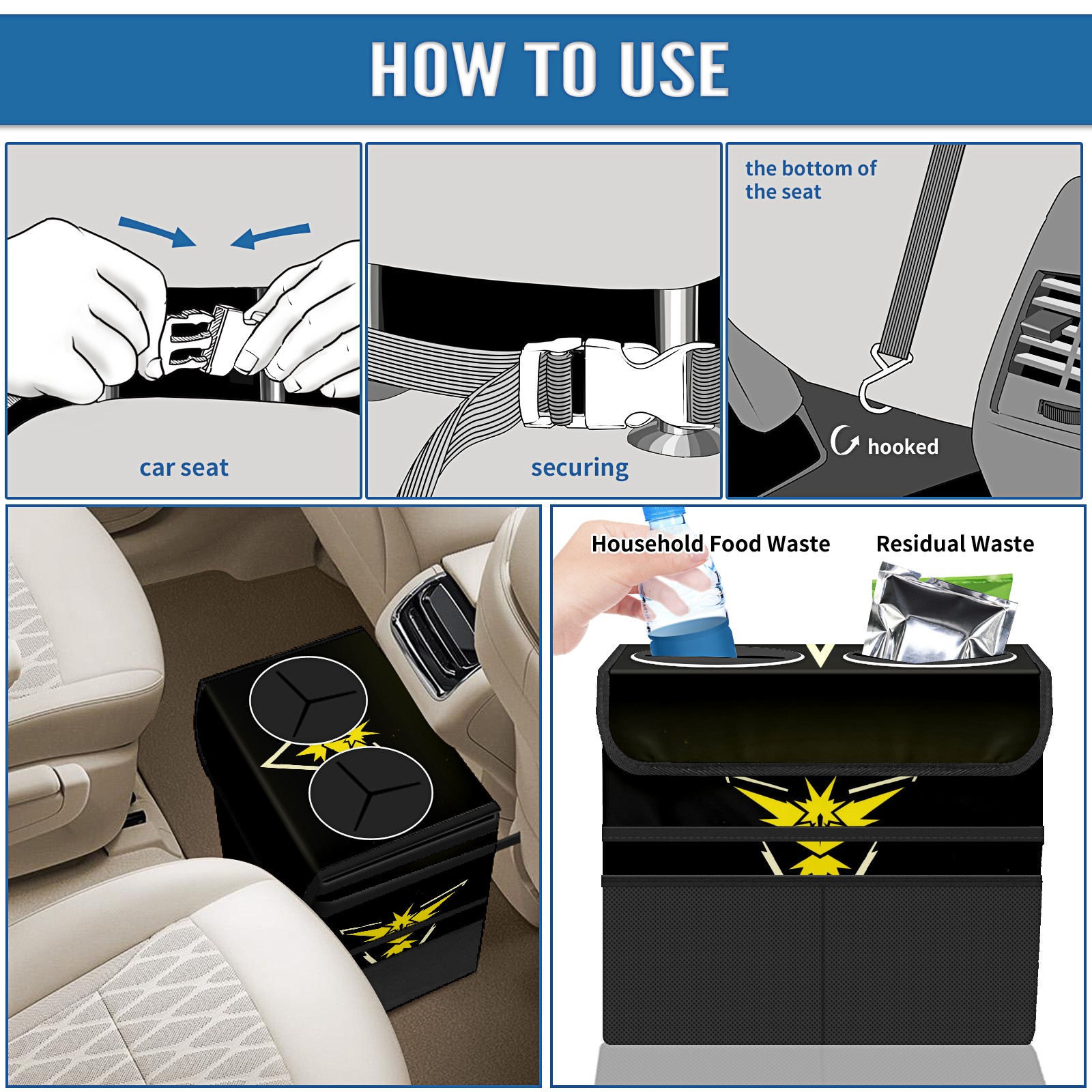 HOW TO USE

car seat

securing

the bottom of the seat

hooked

Household Food Waste

Residual Waste