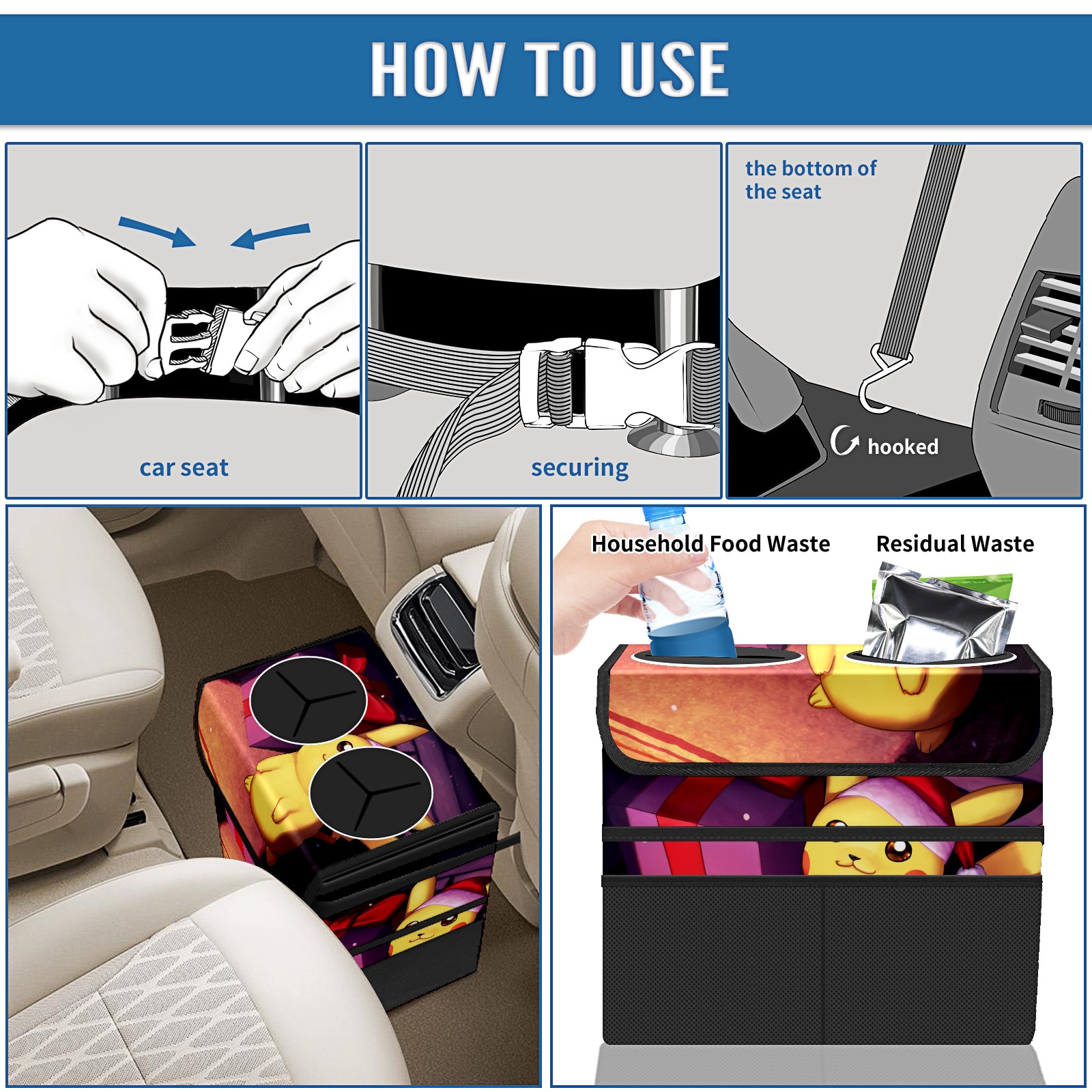 HOW TO USE

car seat

securing

the bottom of the seat

hooked

Household Food Waste

Residual Waste