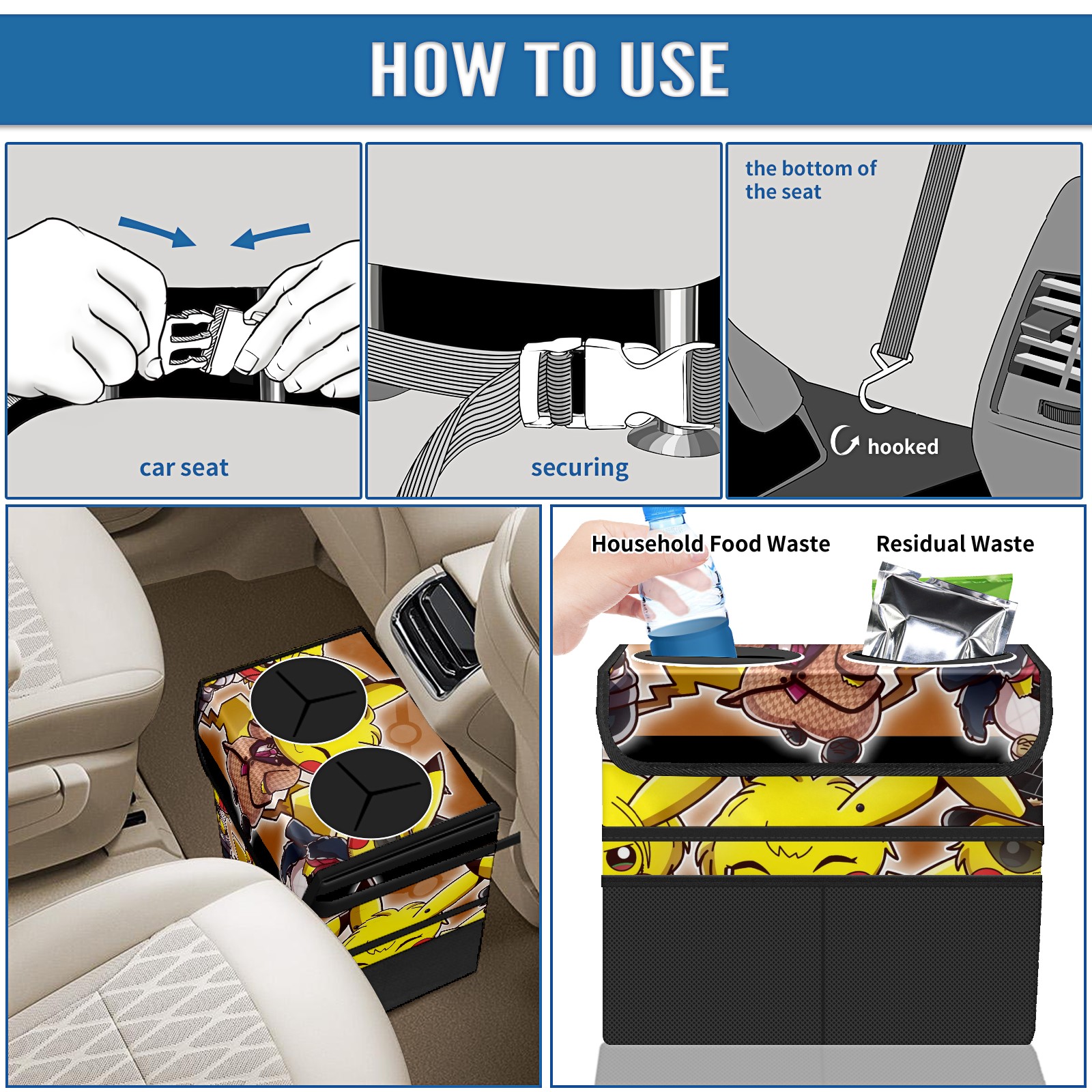 HOW TO USE

car seat

securing

the bottom of the seat

hooked

Household Food Waste

Residual Waste