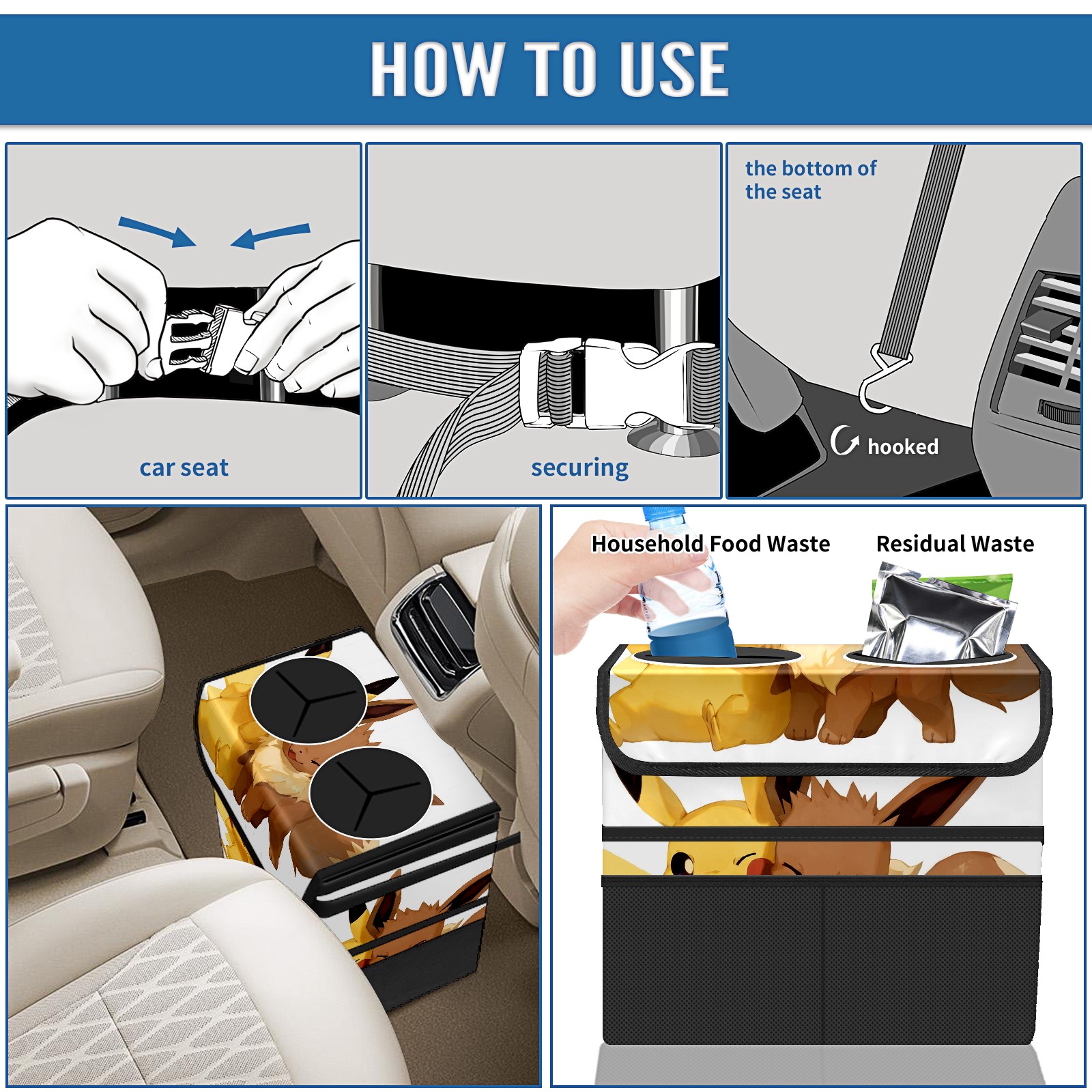 HOW TO USE

car seat

securing

the bottom of the seat

hooked

Household Food Waste

Residual Waste