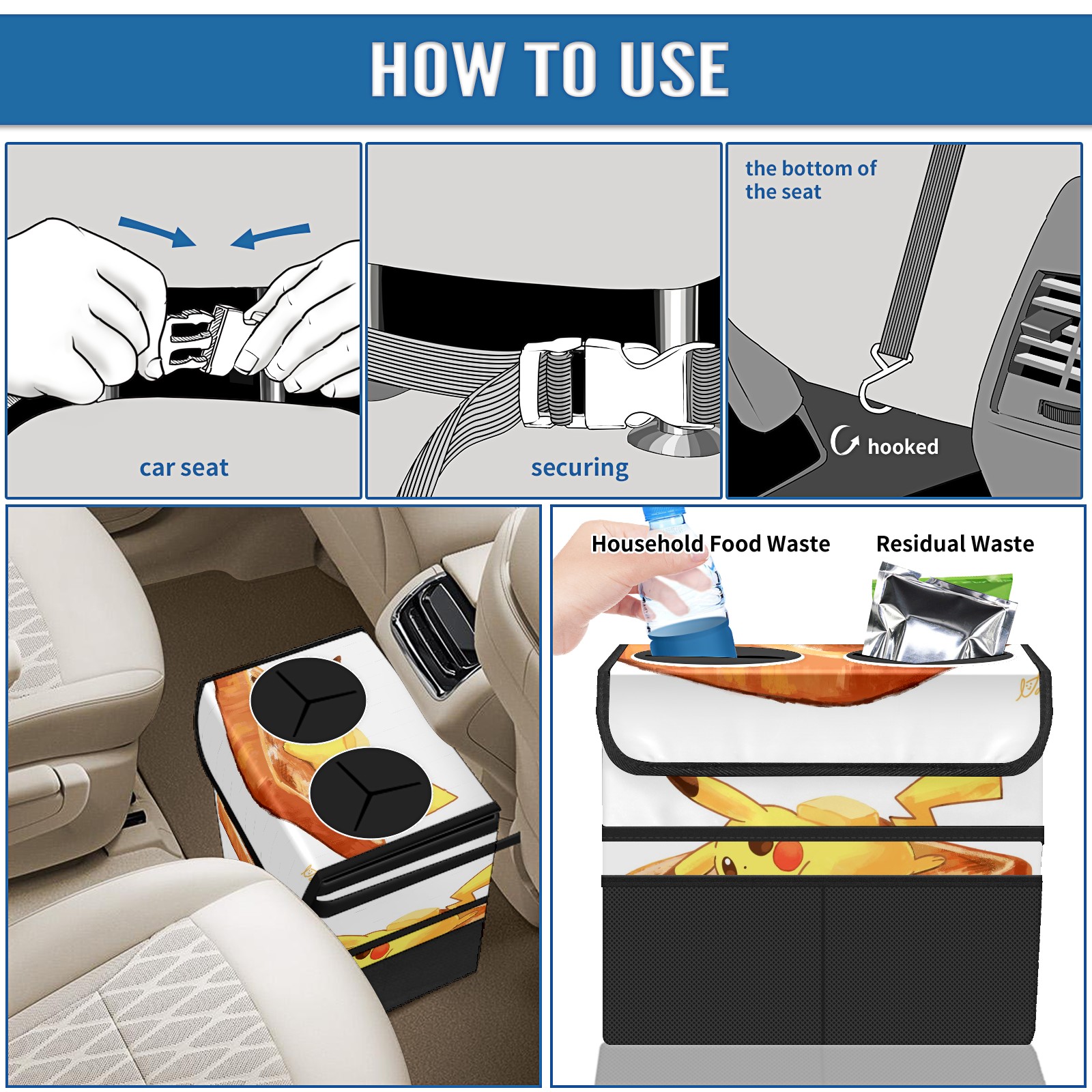 HOW TO USE

car seat

securing

the bottom of the seat

hooked

Household Food Waste

Residual Waste