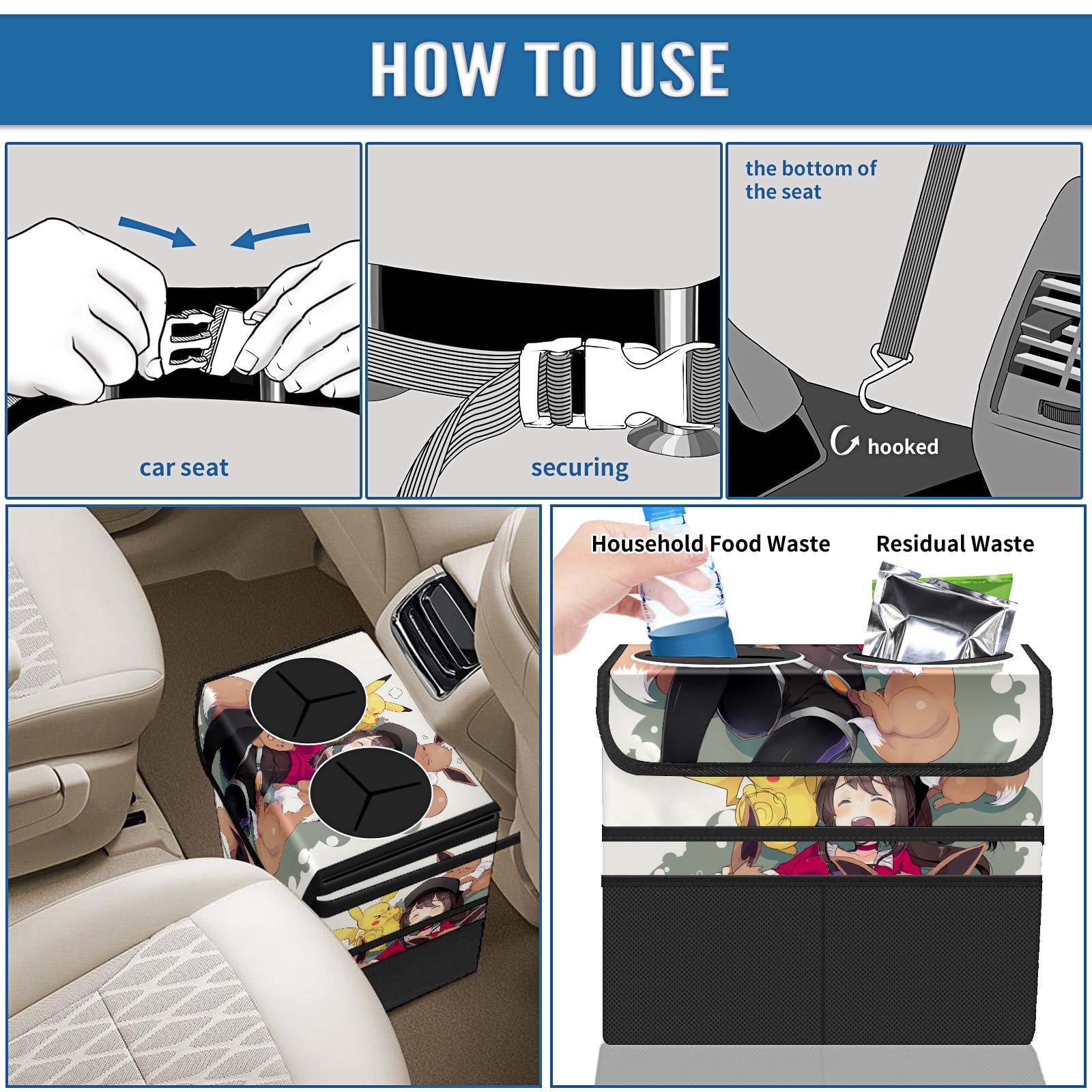 HOW TO USE

car seat

securing

the bottom of the seat

hooked

Household Food Waste

Residual Waste