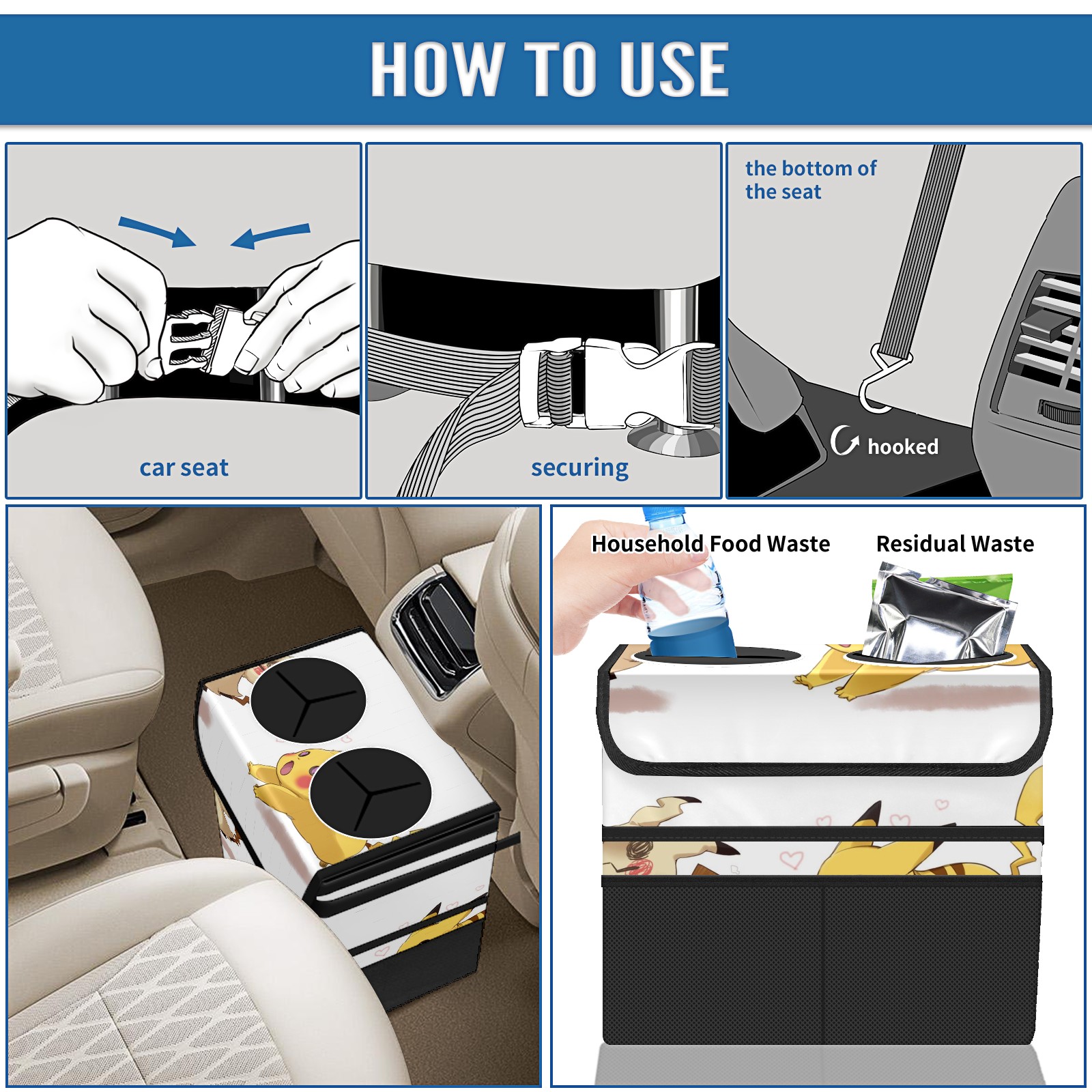 HOW TO USE

car seat

securing

the bottom of the seat

hooked

Household Food Waste

Residual Waste