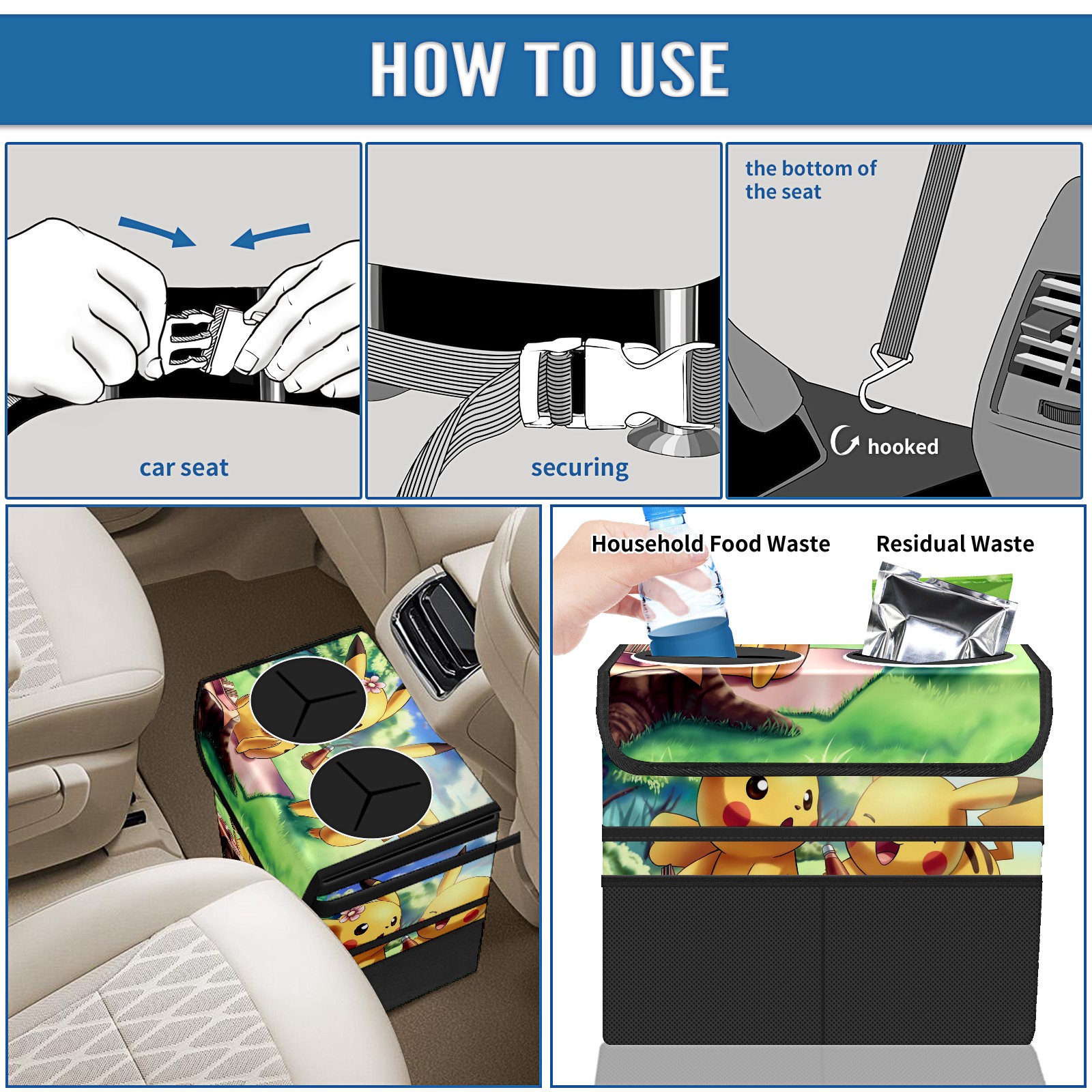 HOW TO USE

car seat

securing

the bottom of the seat

hooked

Household Food Waste

Residual Waste