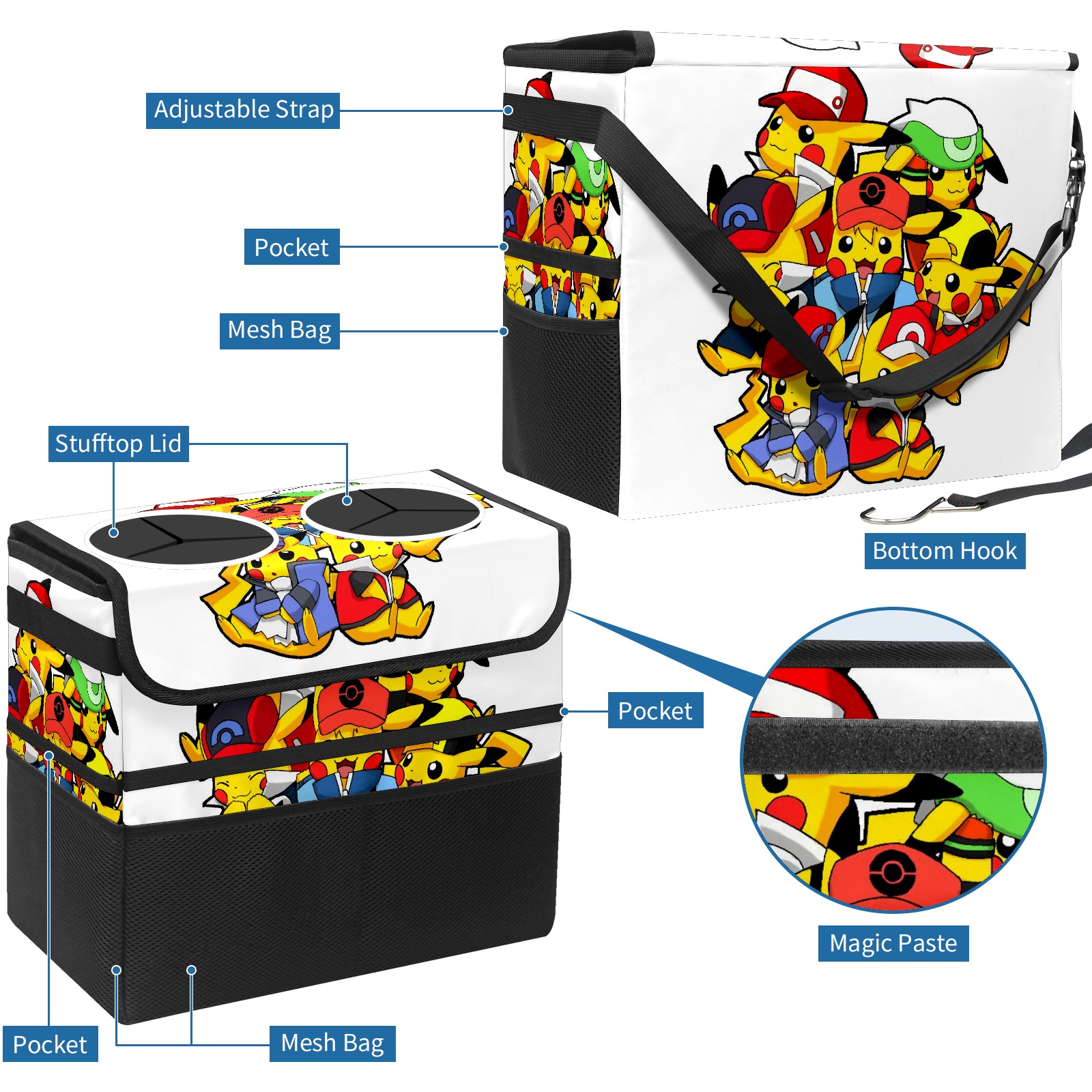 Adjustable Strap

Pocket

Mesh Bag

Stufftop Lid

Bottom Hook

Pocket

Magic Paste

Pocket

Mesh Bag