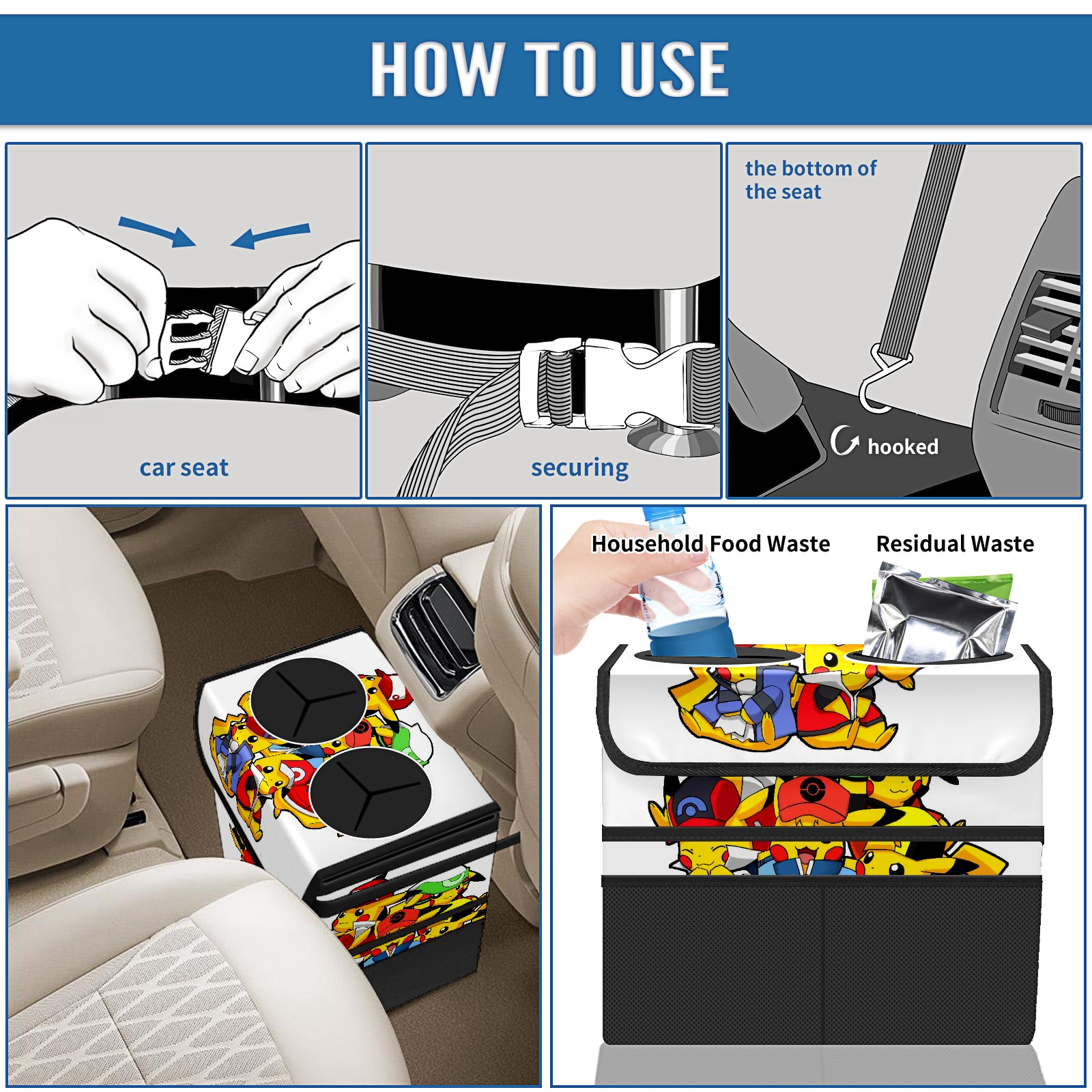 HOW TO USE

car seat

securing

the bottom of the seat

hooked

Household Food Waste

Residual Waste