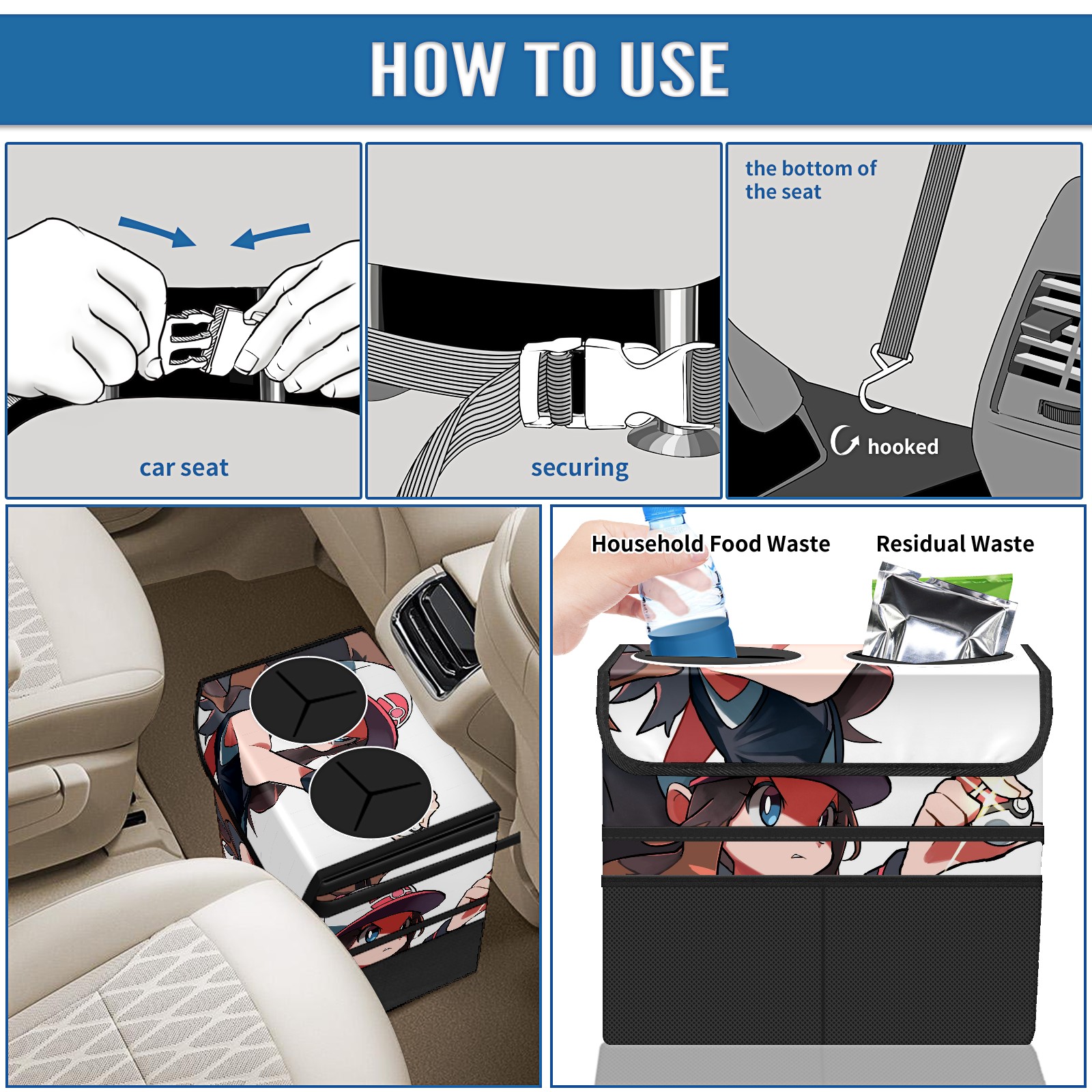 HOW TO USE

car seat

securing

the bottom of the seat

hooked

Household Food Waste

Residual Waste