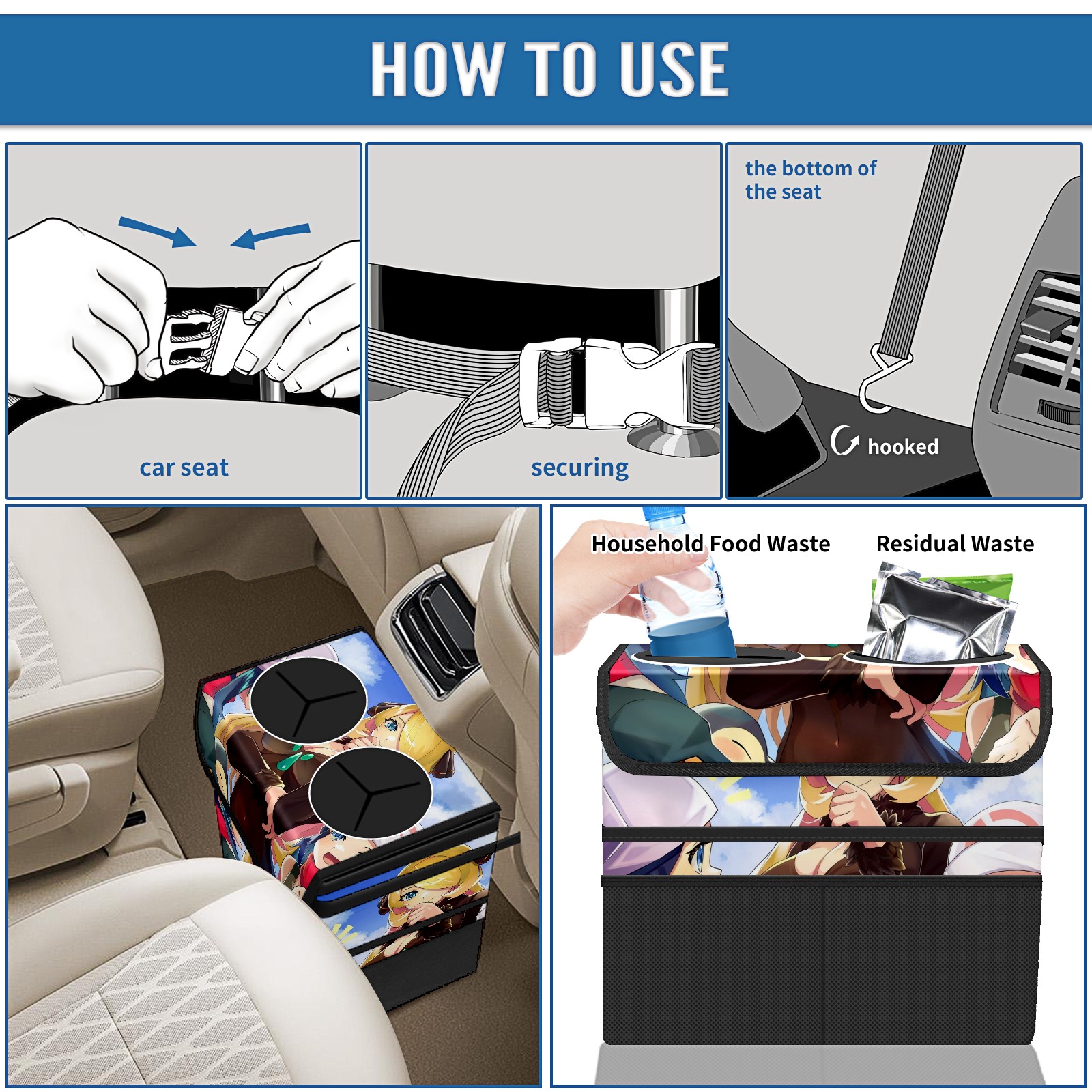 HOW TO USE

car seat

securing

the bottom of the seat

hooked

Household Food Waste

Residual Waste