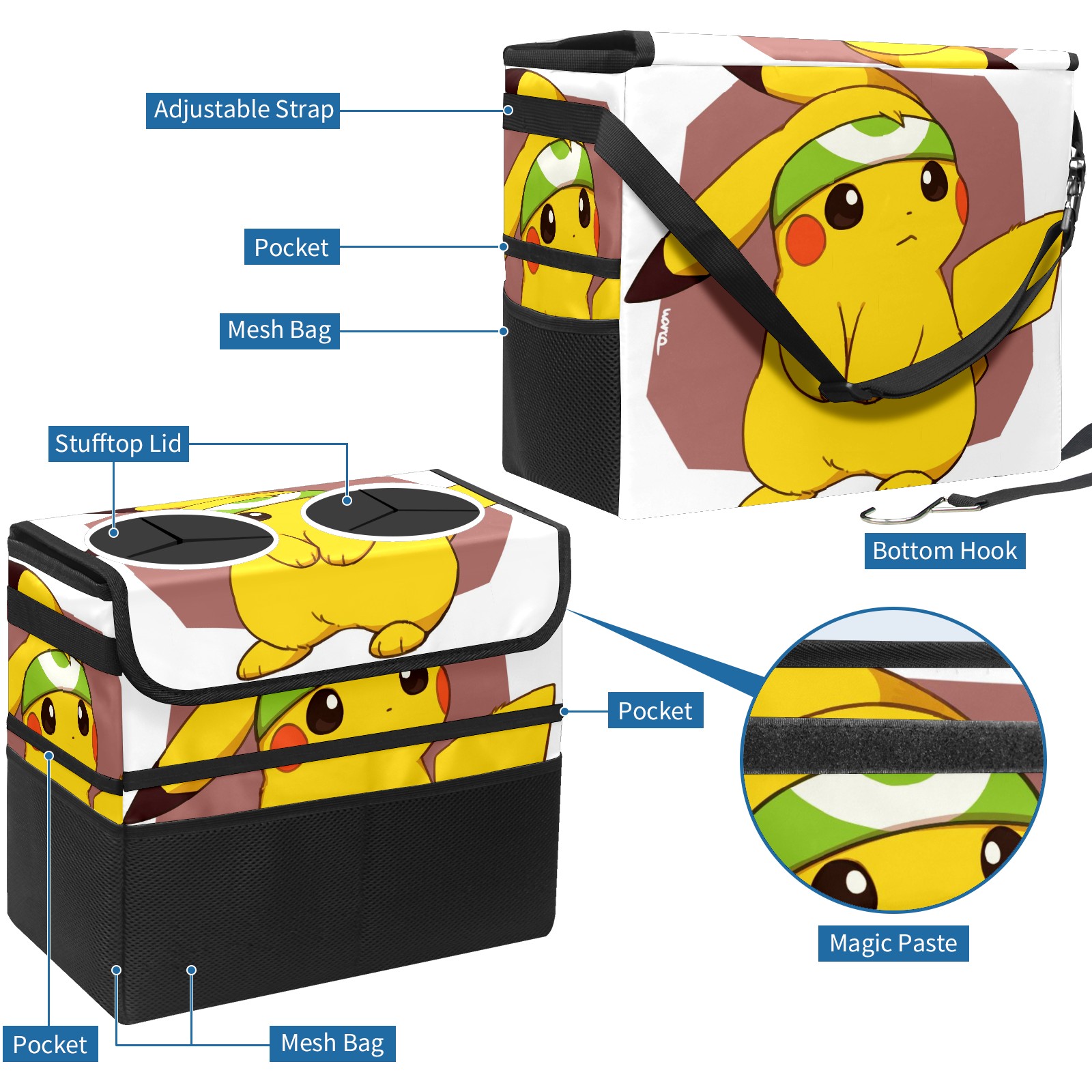 Adjustable Strap

Pocket

Mesh Bag

Stufftop Lid

Bottom Hook

Pocket

Magic Paste

Pocket

Mesh Bag