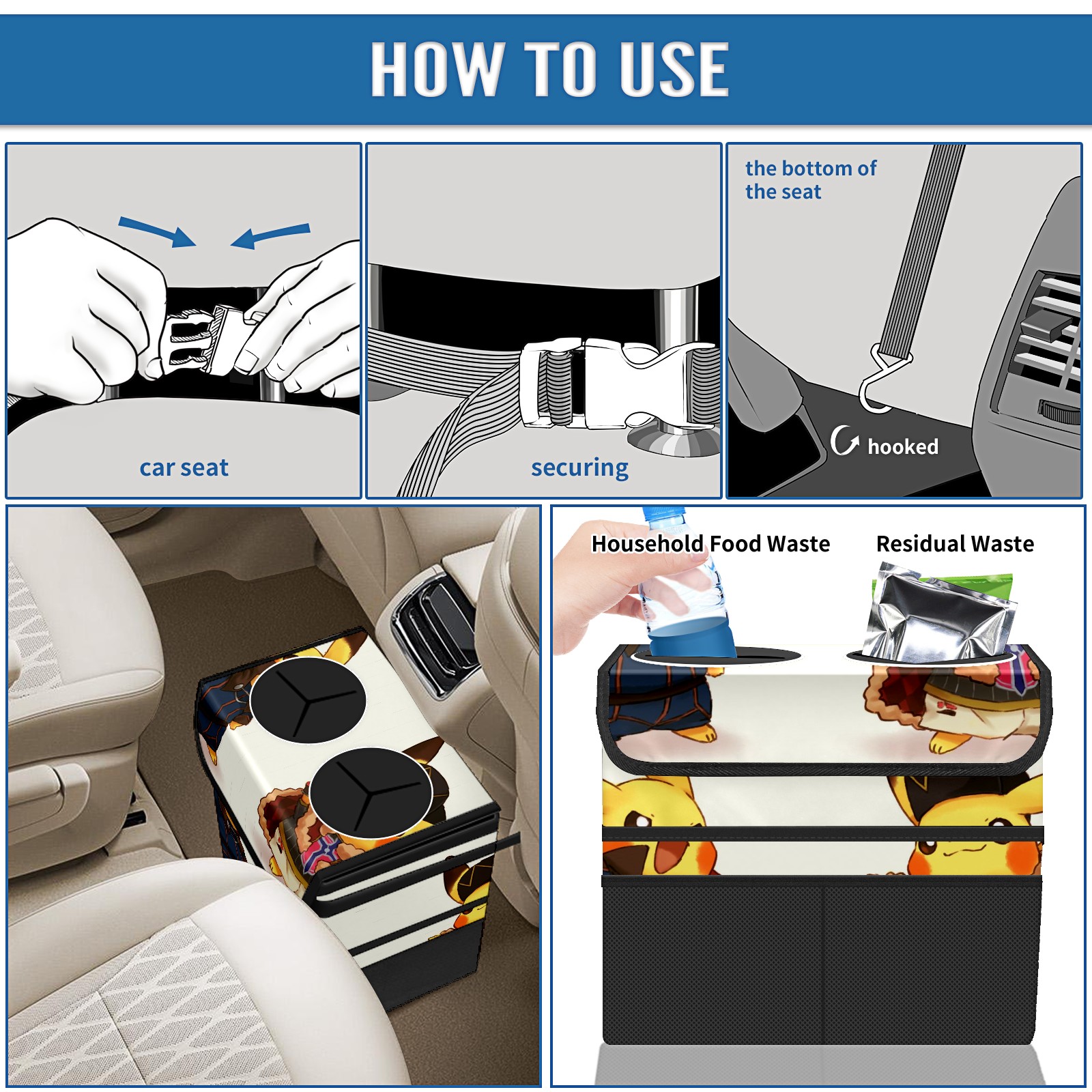 HOW TO USE

car seat

securing

the bottom of the seat

hooked

Household Food Waste

Residual Waste