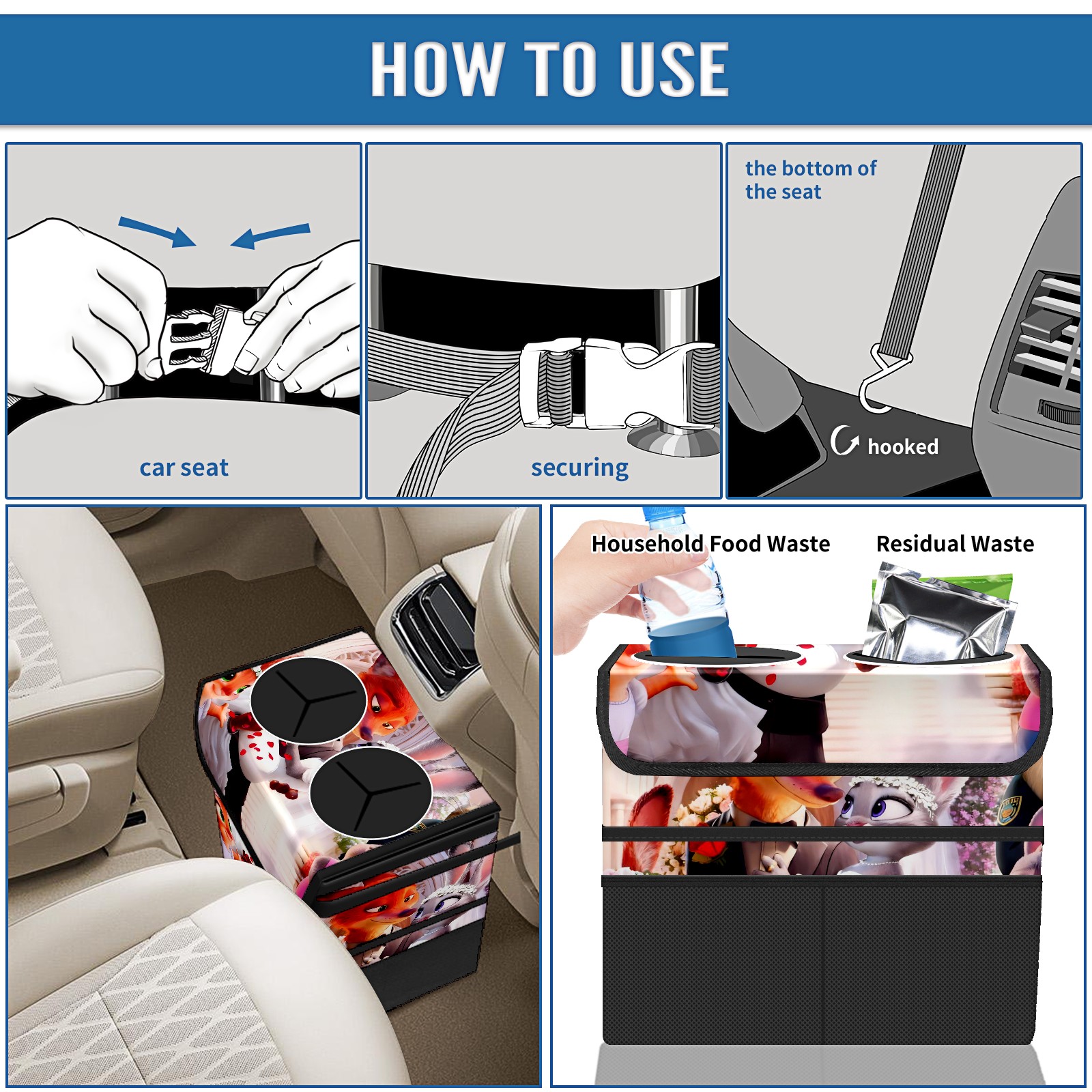 HOW TO USE

car seat

securing

the bottom of the seat

hooked

Household Food Waste

Residual Waste