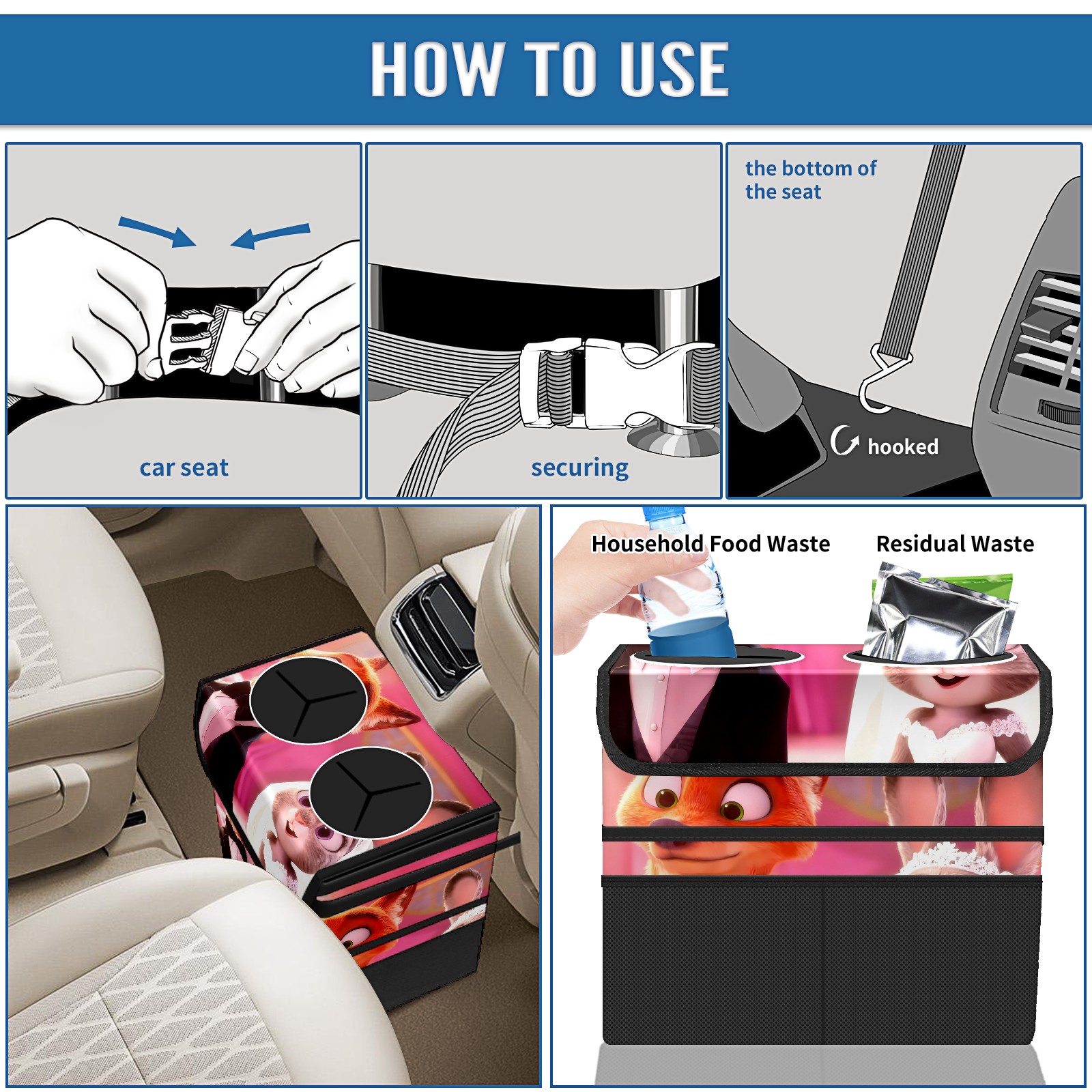 HOW TO USE

car seat

securing

the bottom of the seat

hooked

Household Food Waste

Residual Waste