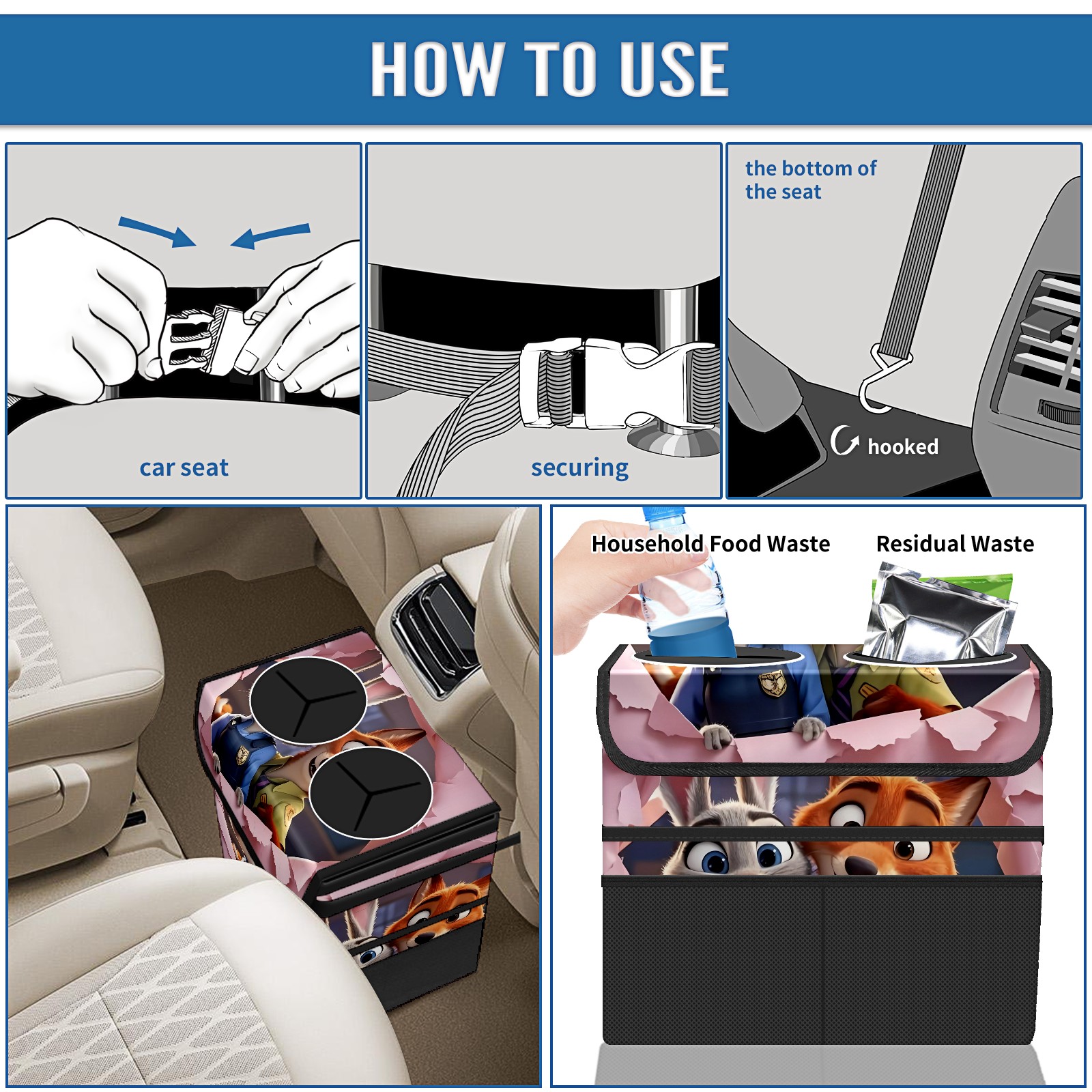 HOW TO USE

car seat

securing

the bottom of the seat

hooked

Household Food Waste

Residual Waste