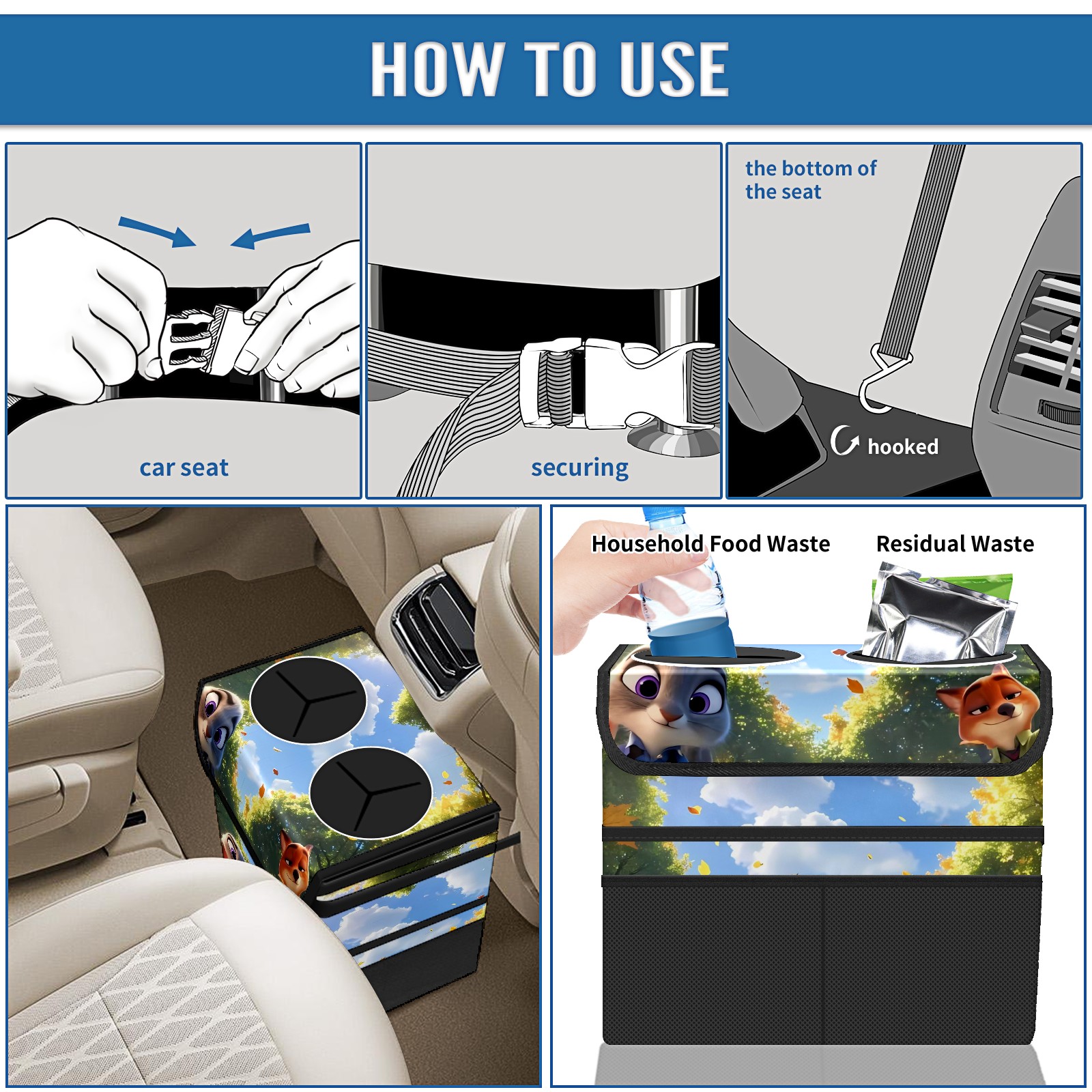 HOW TO USE

car seat

securing

the bottom of the seat

hooked

Household Food Waste

Residual Waste