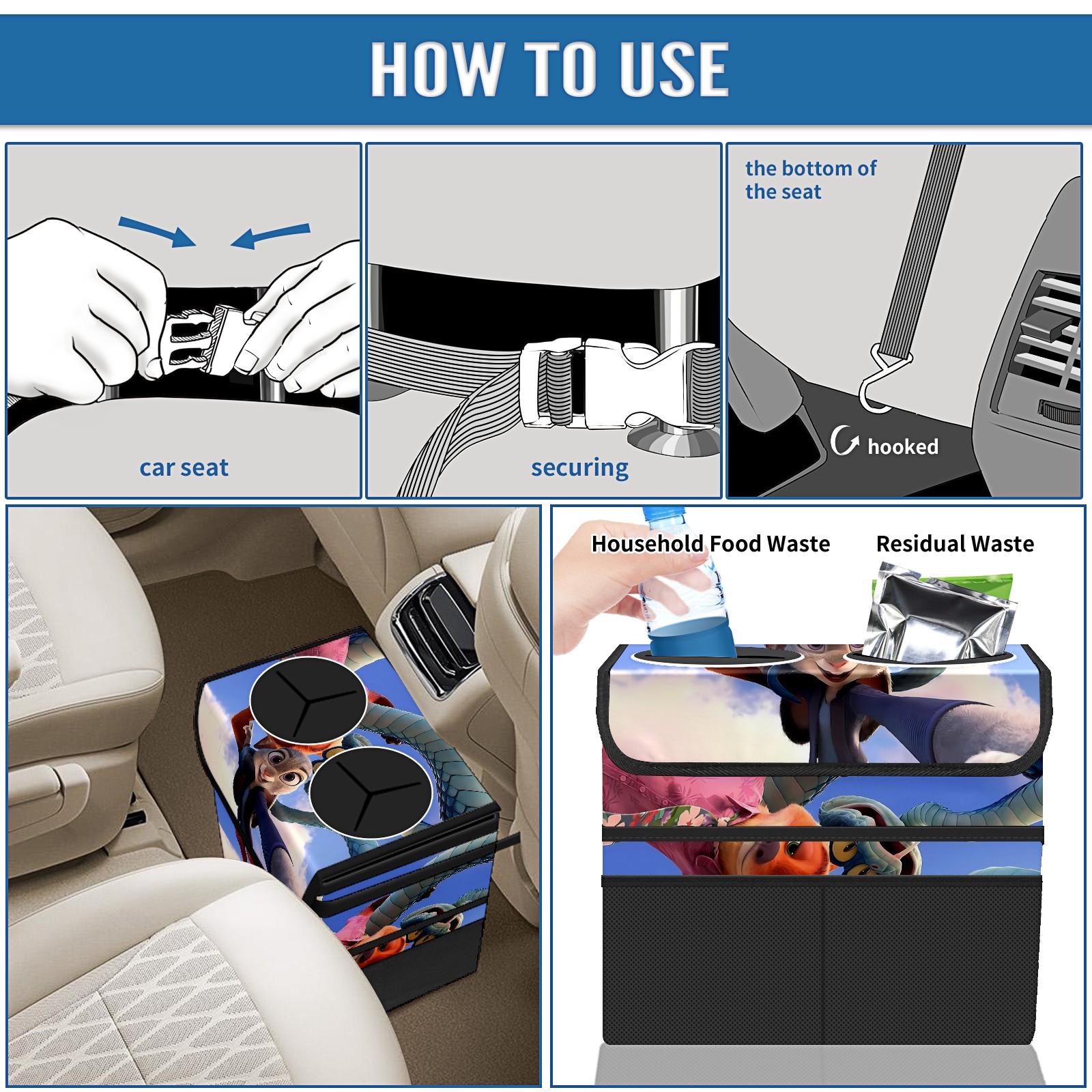 HOW TO USE

car seat

securing

the bottom of the seat

hooked

Household Food Waste

Residual Waste