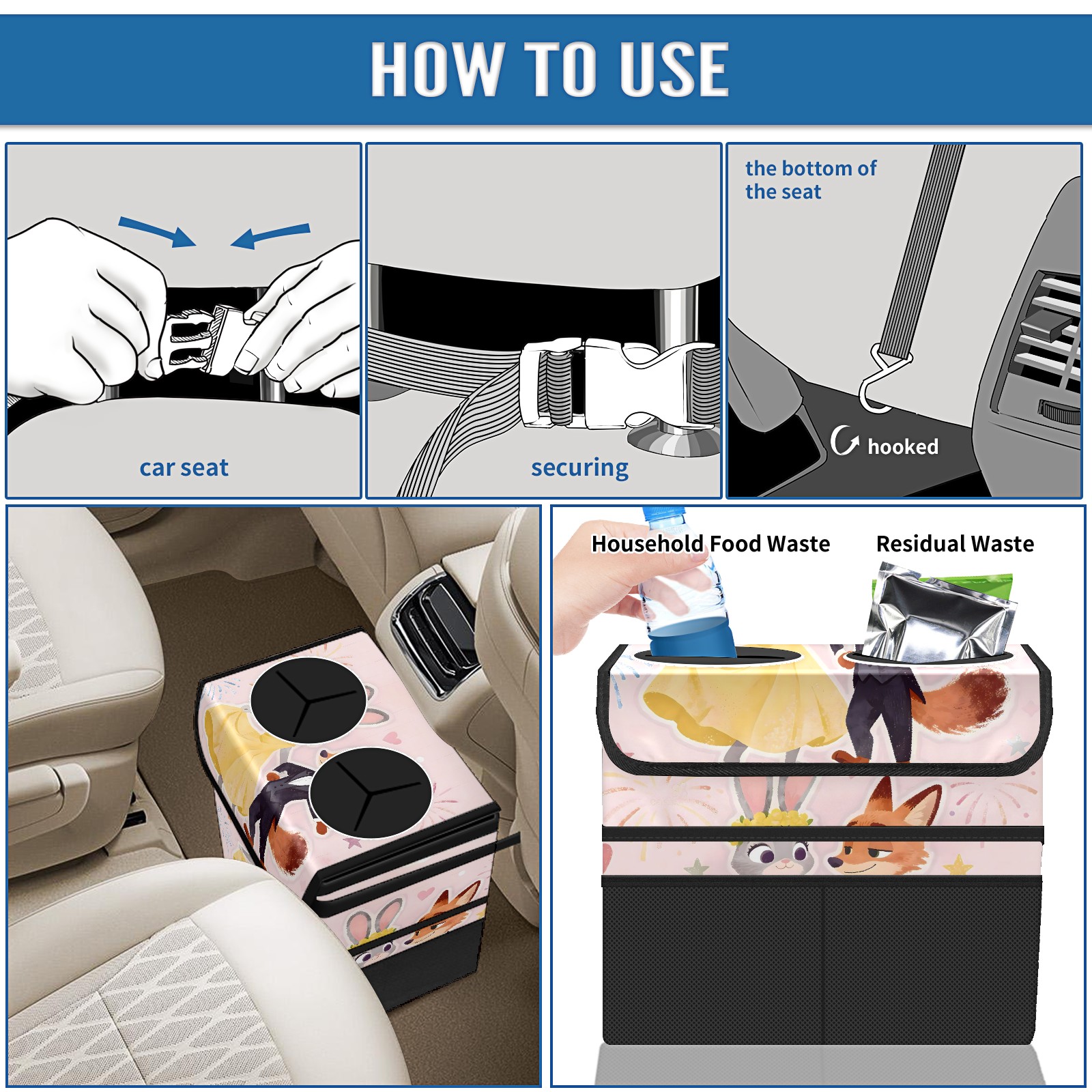 HOW TO USE

car seat

securing

the bottom of the seat

hooked

Household Food Waste

Residual Waste