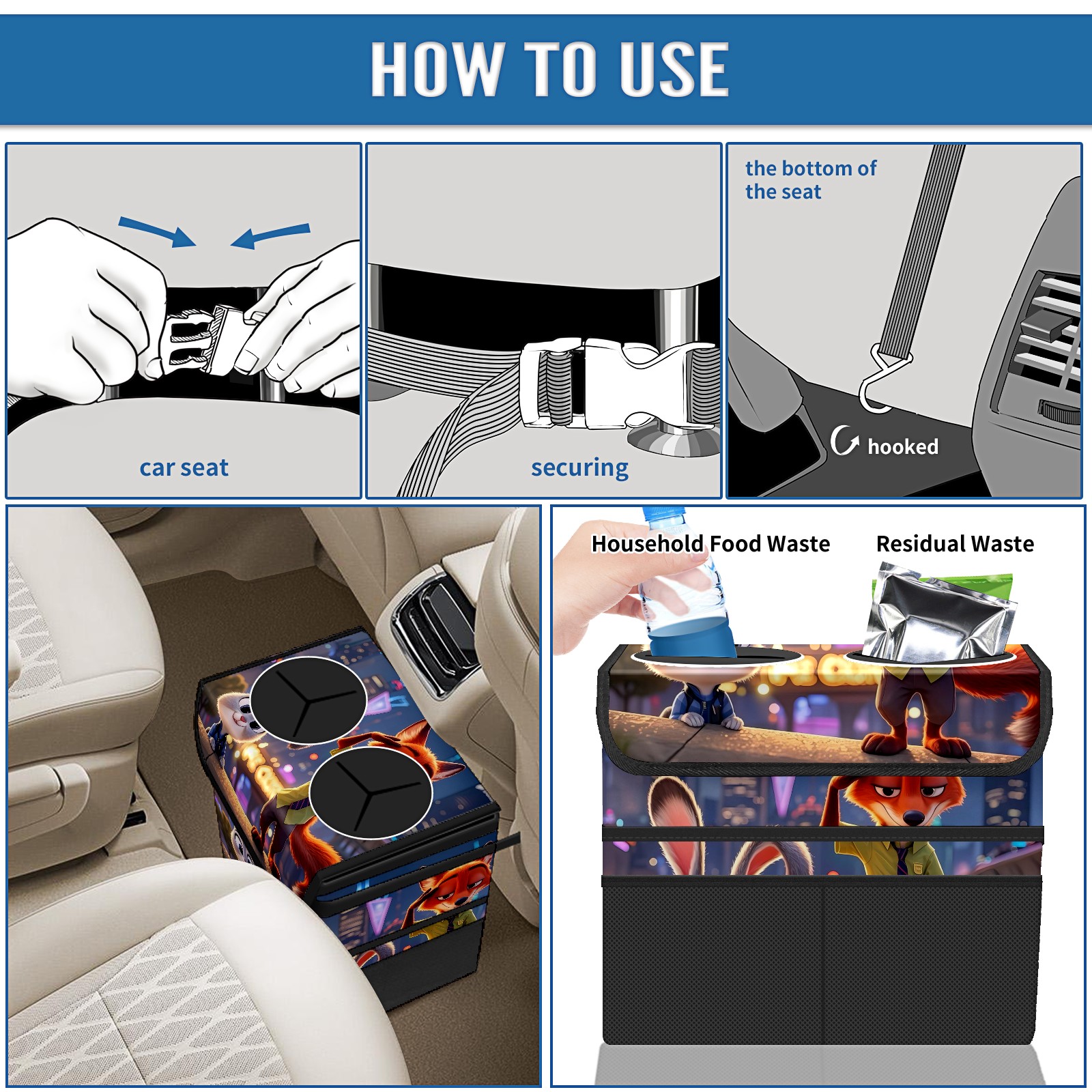 HOW TO USE

car seat

securing

the bottom of the seat

hooked

Household Food Waste

Residual Waste