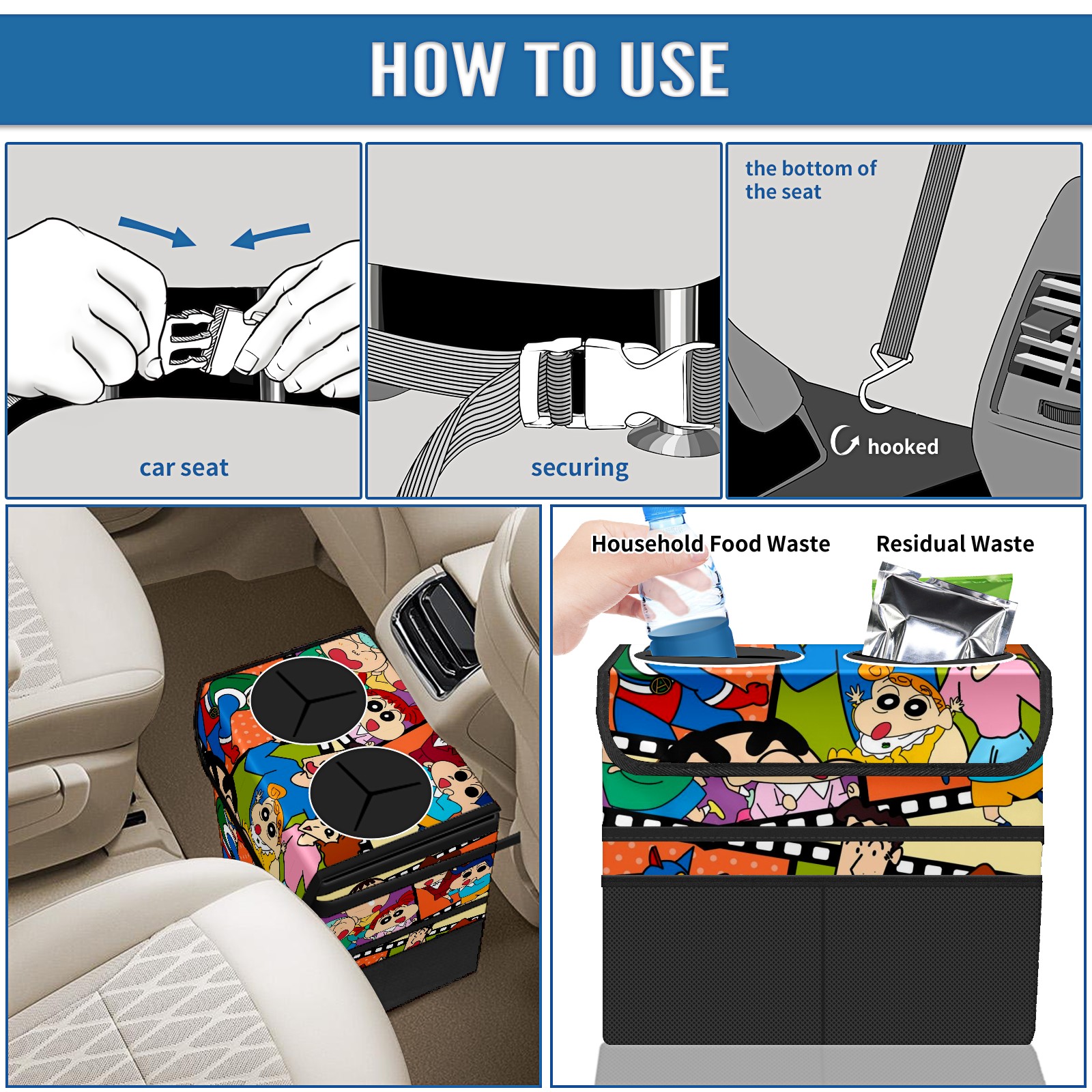 HOW TO USE

car seat

securing

the bottom of the seat

hooked

Household Food Waste

Residual Waste