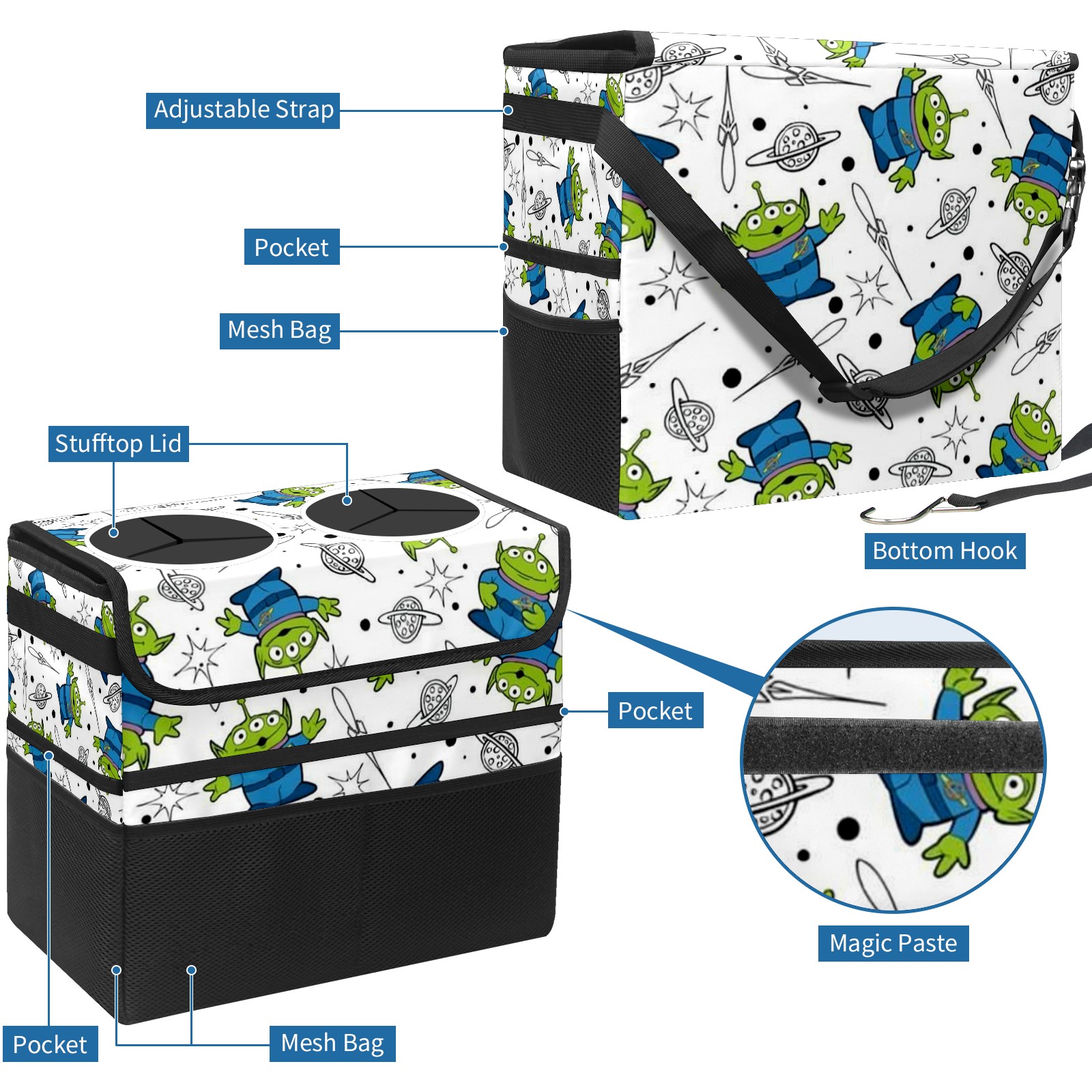 Adjustable Strap

Pocket

Mesh Bag

Stufftop Lid

Bottom Hook

Pocket

Magic Paste

Pocket

Mesh Bag