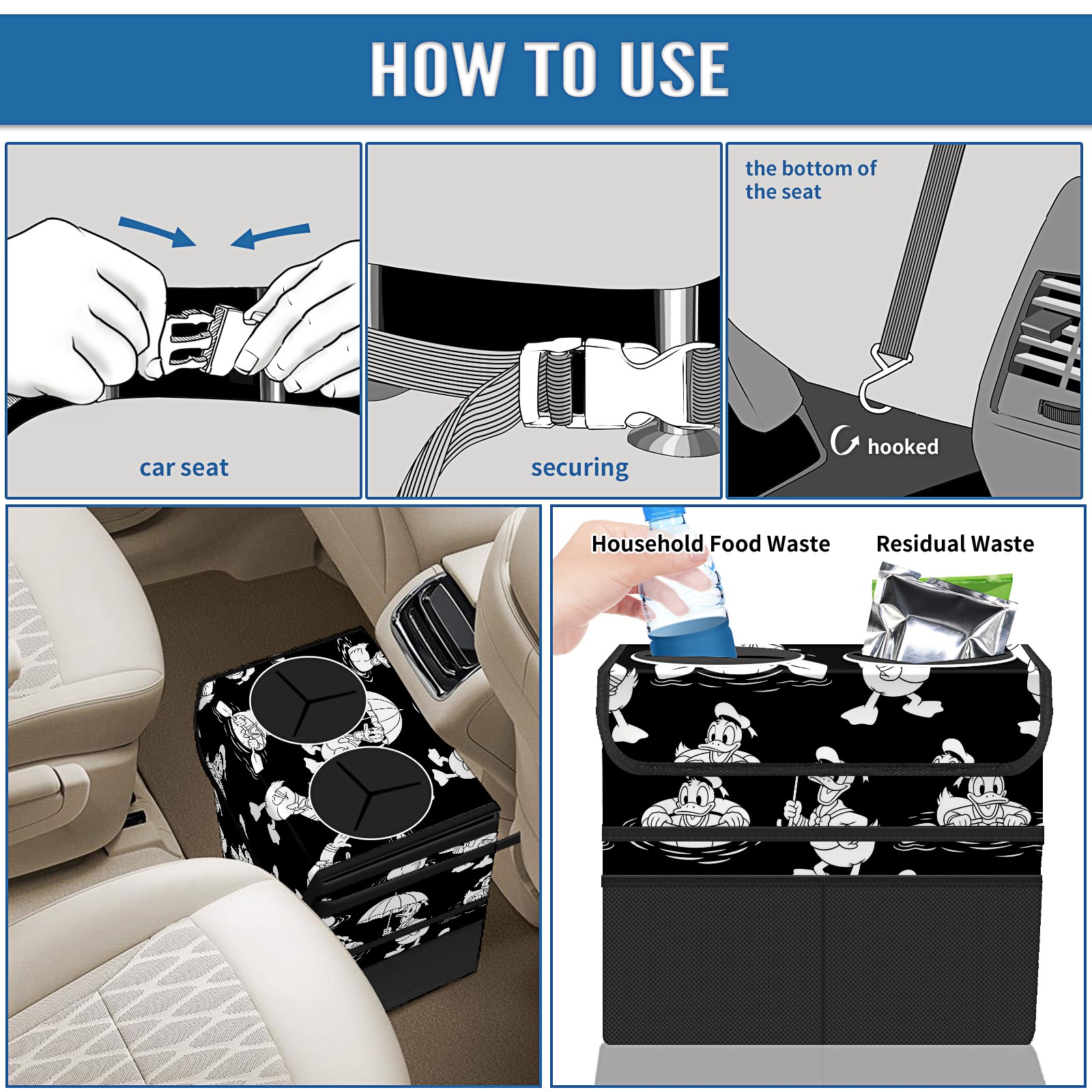 HOW TO USE

car seat

securing

the bottom of the seat

hooked

Household Food Waste

Residual Waste