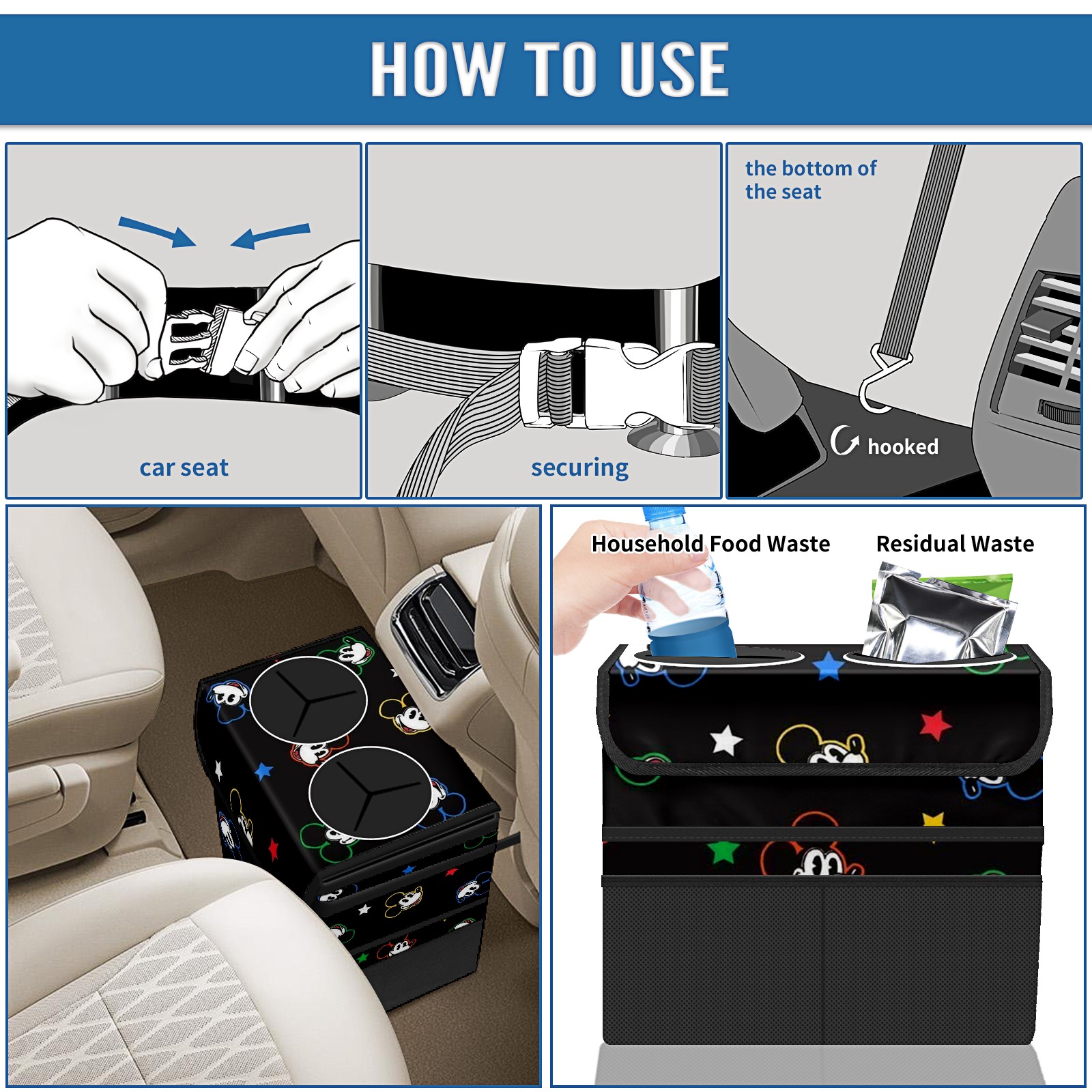 HOW TO USE

car seat

securing

the bottom of the seat

hooked

Household Food Waste

Residual Waste