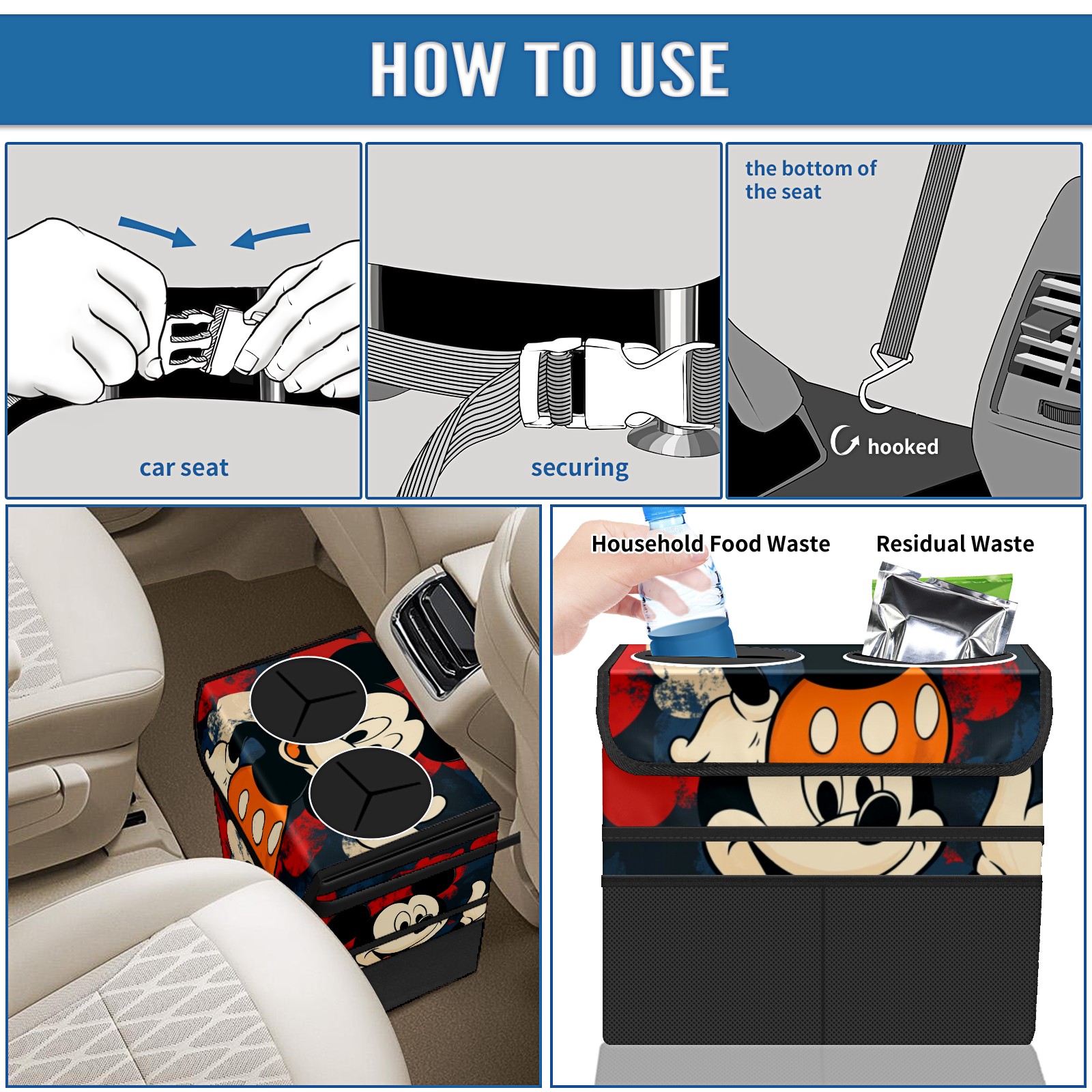 HOW TO USE

car seat

securing

the bottom of the seat

hooked

Household Food Waste

Residual Waste