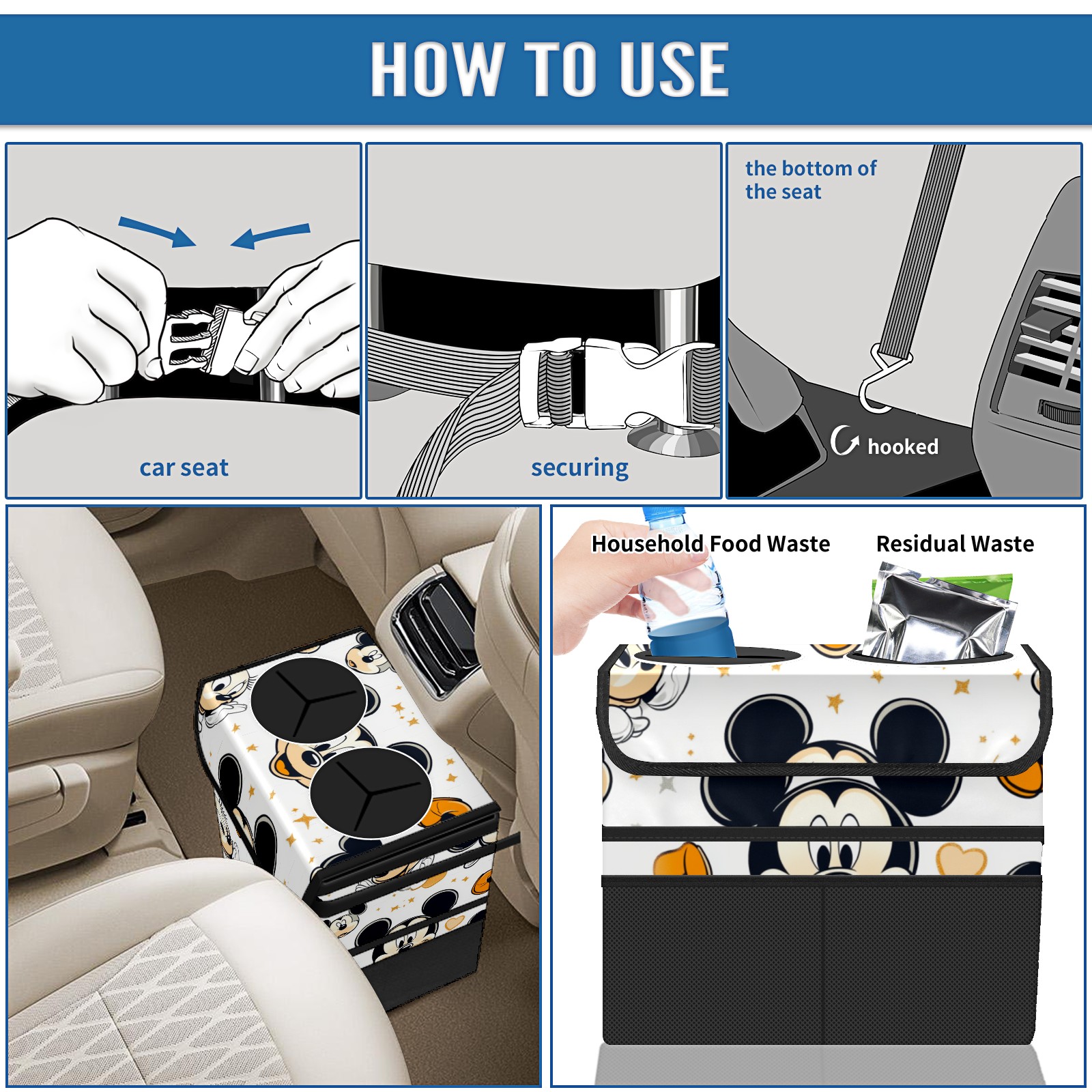 HOW TO USE

car seat

securing

the bottom of the seat

hooked

Household Food Waste

Residual Waste