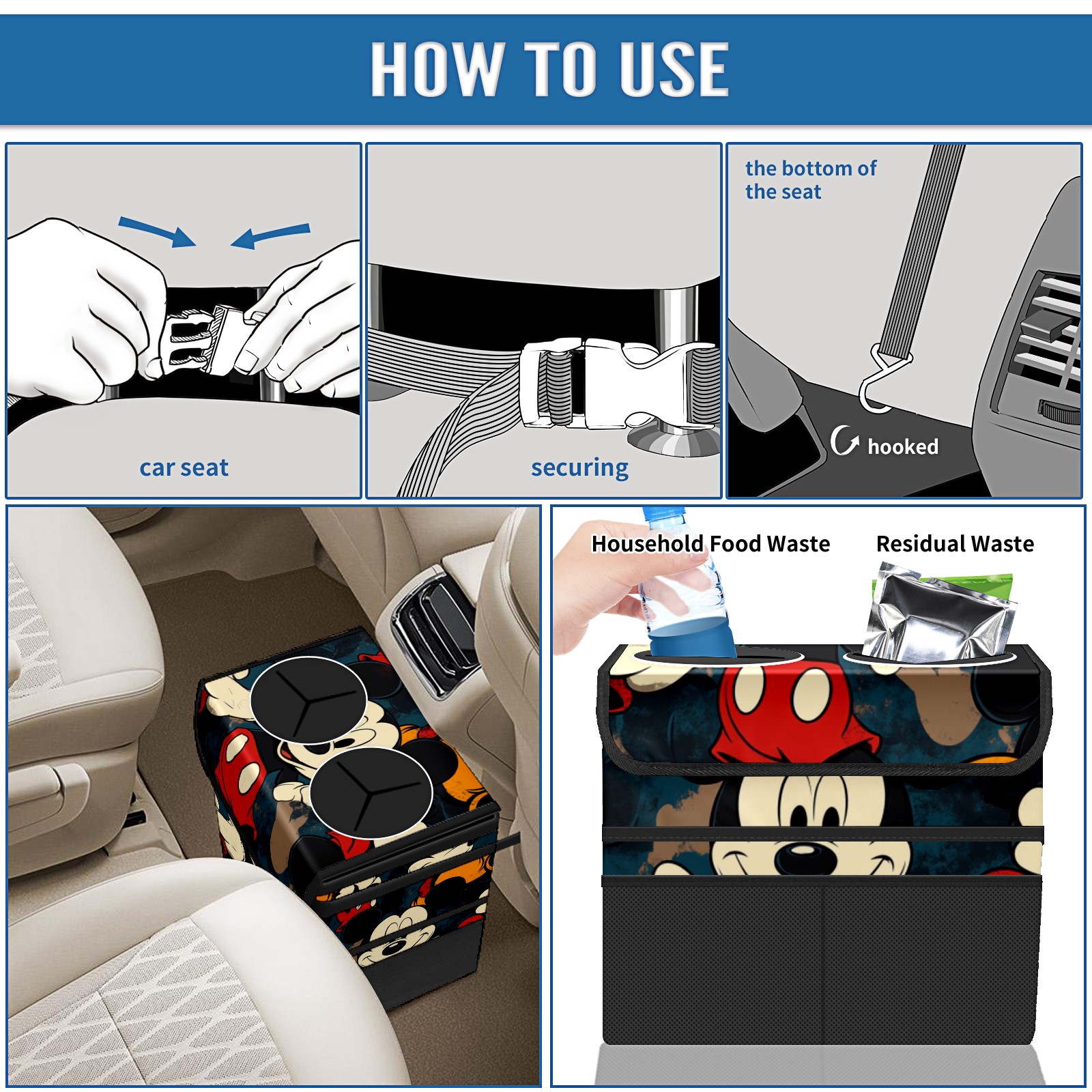 HOW TO USE

car seat

securing

the bottom of the seat

hooked

Household Food Waste

Residual Waste