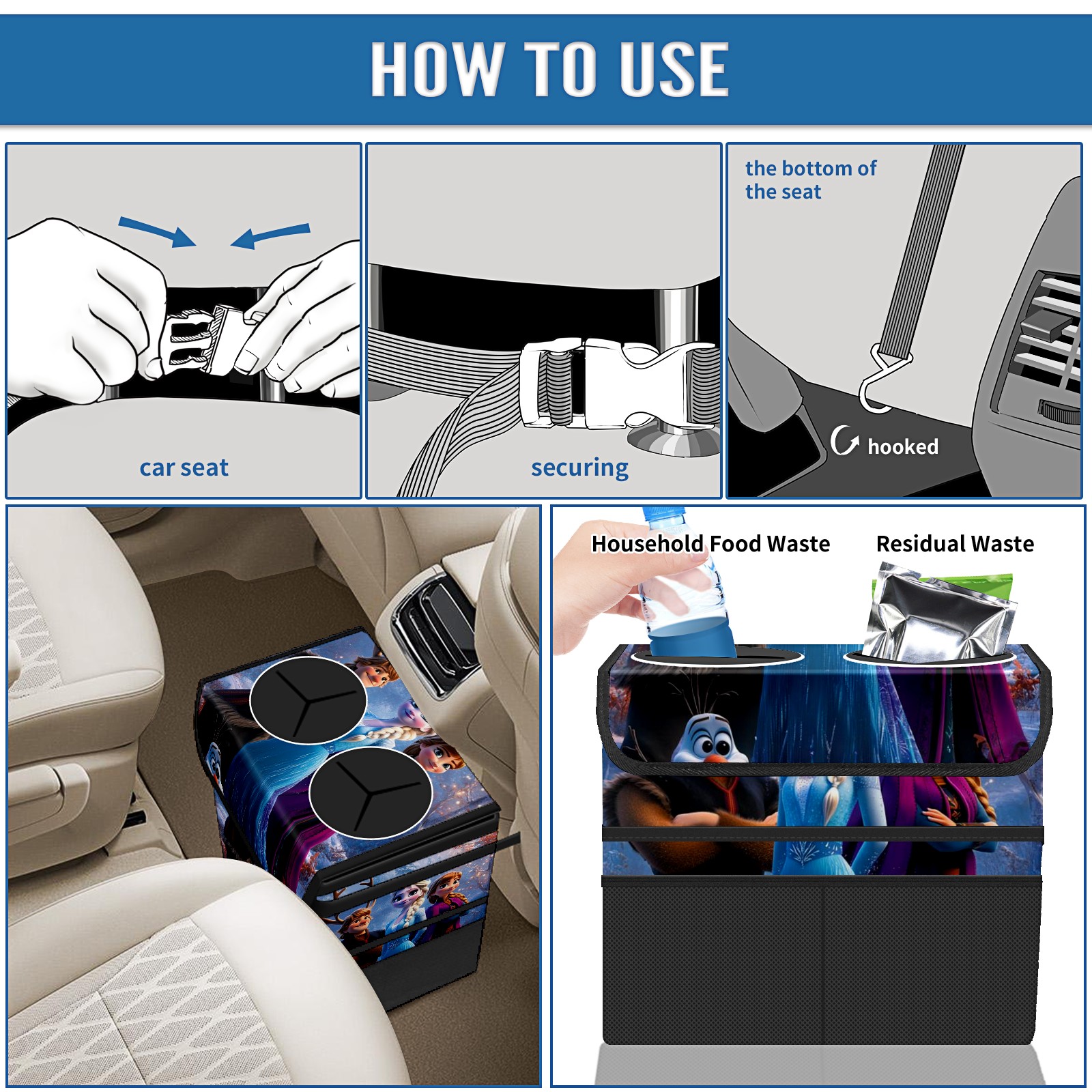 HOW TO USE

car seat

securing

the bottom of the seat

hooked

Household Food Waste

Residual Waste