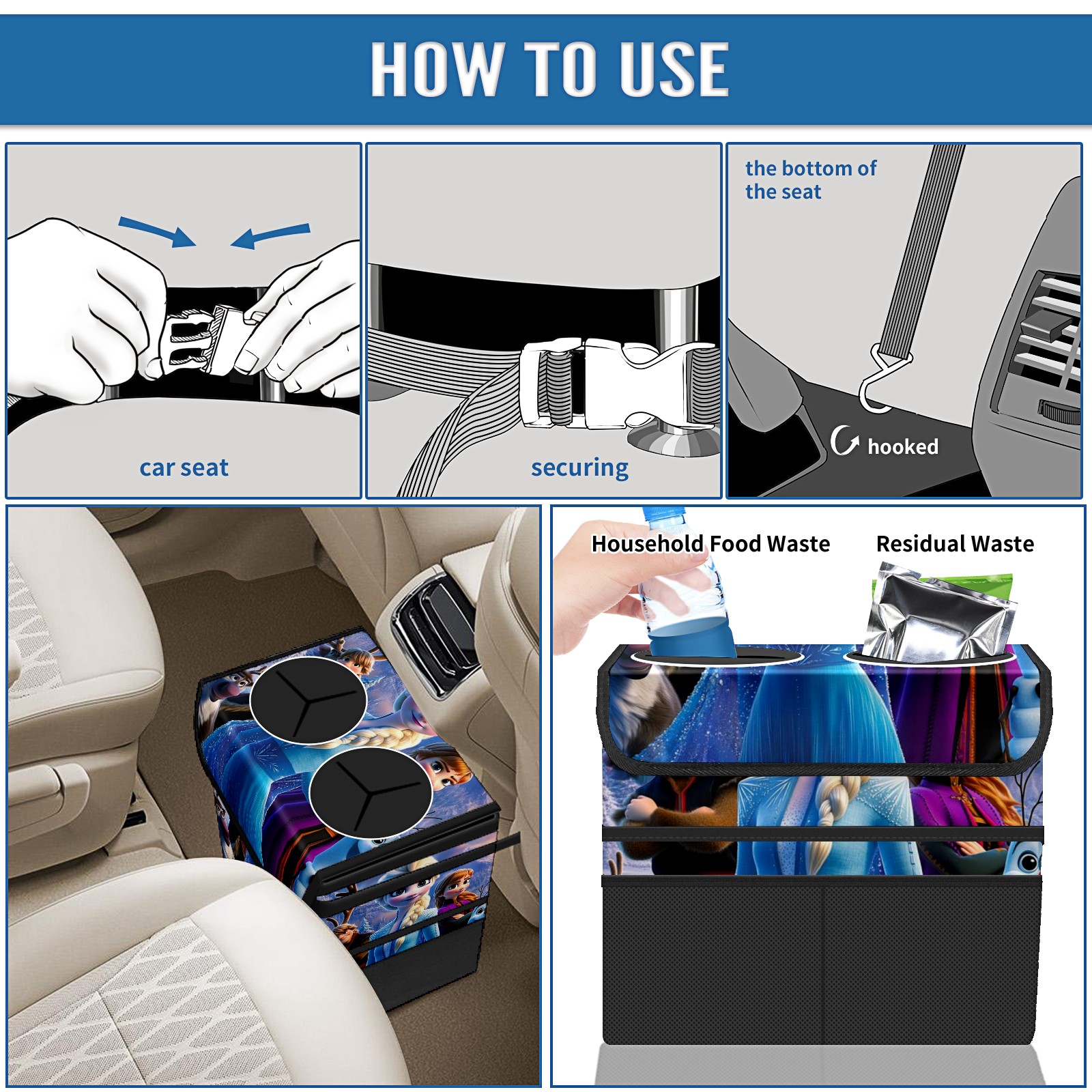 HOW TO USE

car seat

securing

the bottom of the seat

hooked

Household Food Waste

Residual Waste