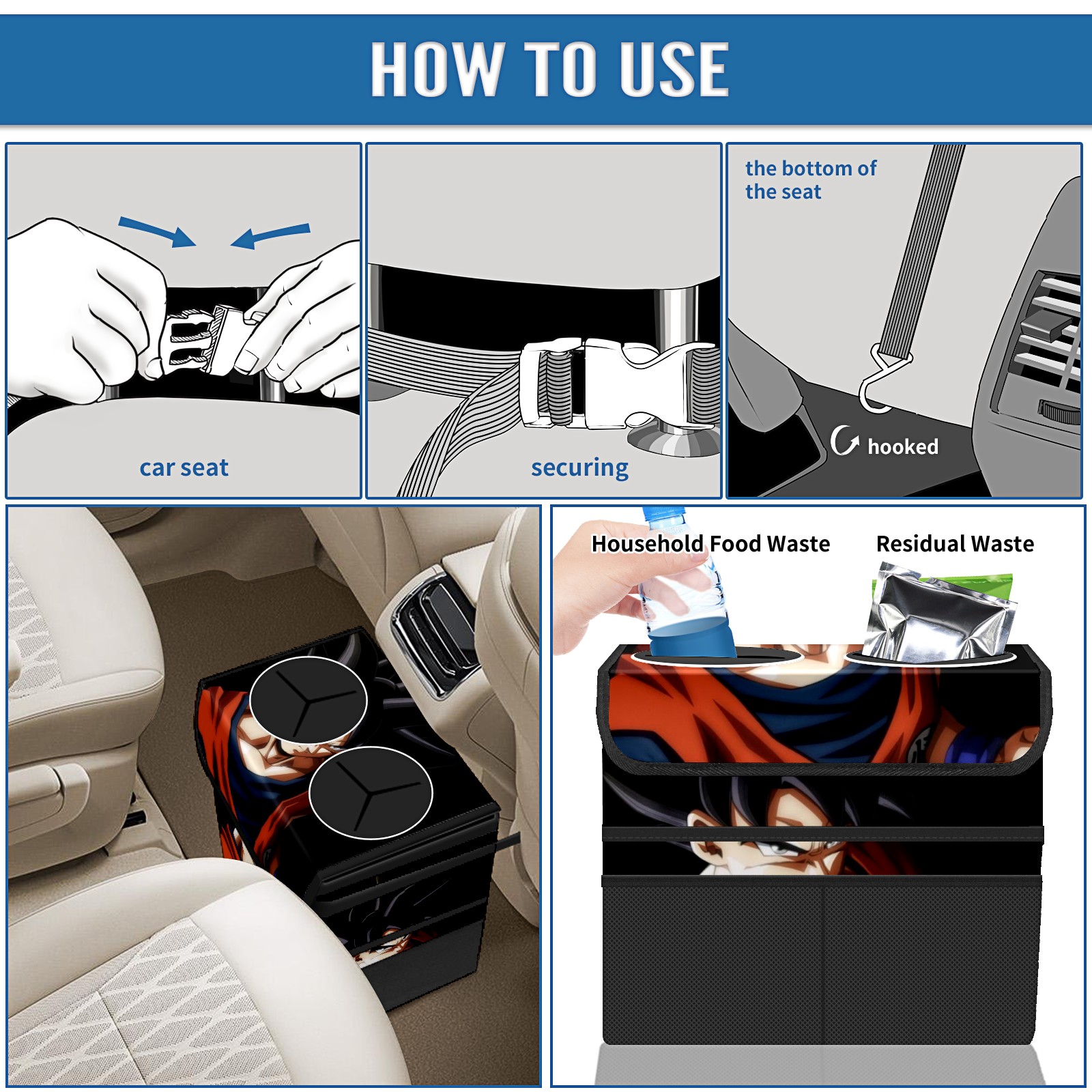 HOW TO USE

car seat

securing

the bottom of the seat

hooked

Household Food Waste

Residual Waste