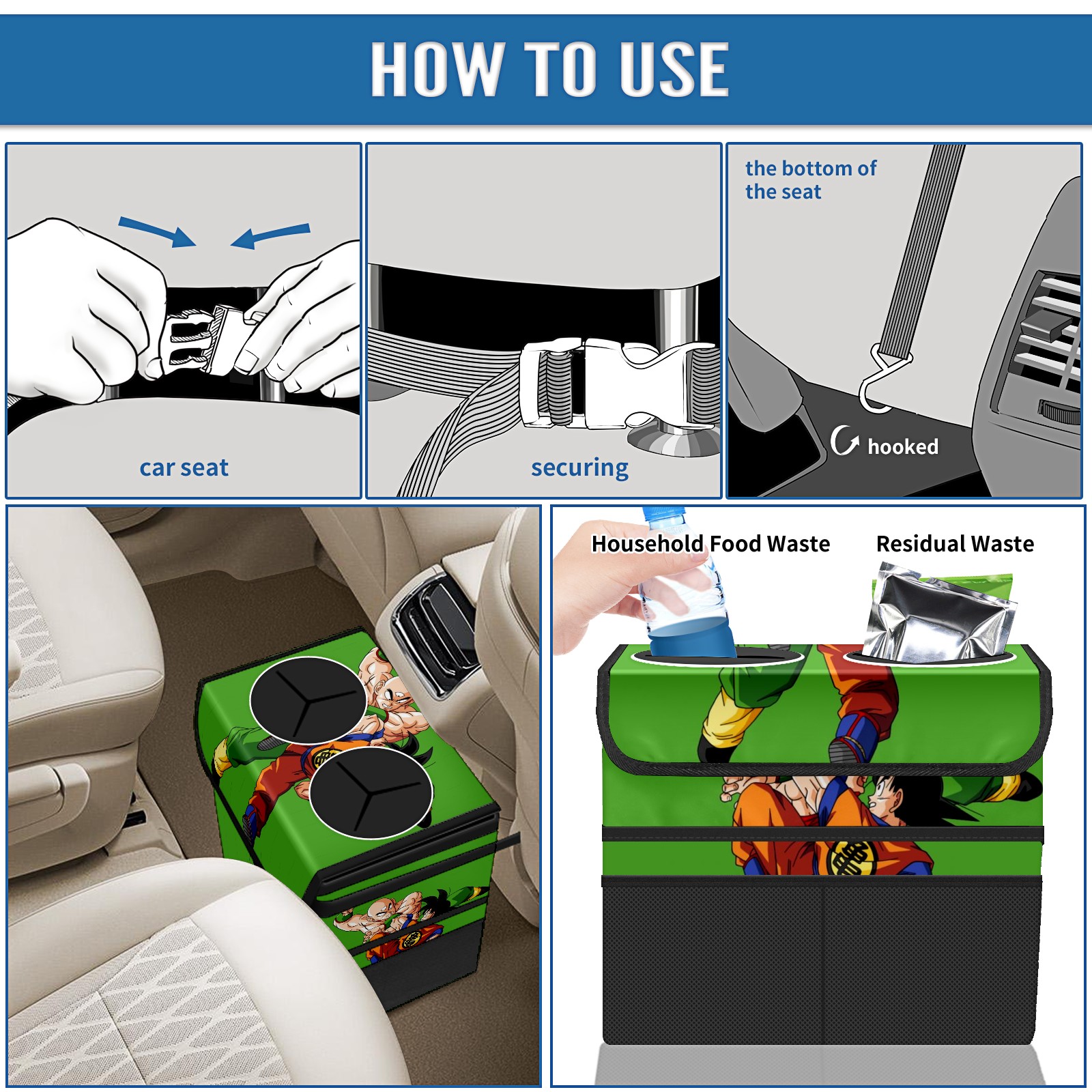 HOW TO USE

car seat

securing

the bottom of the seat

hooked

Household Food Waste

Residual Waste