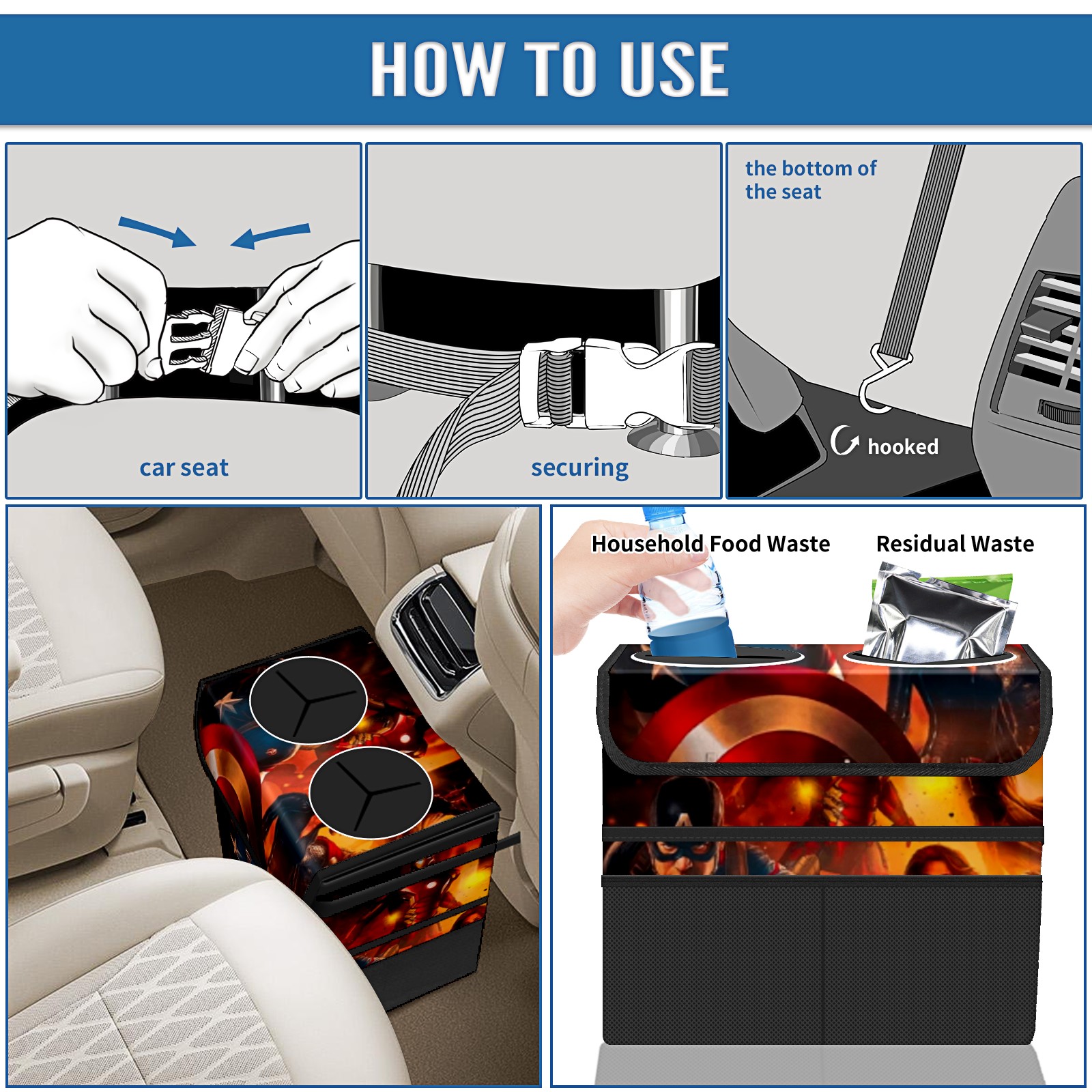 HOW TO USE

car seat

securing

the bottom of the seat

hooked

Household Food Waste

Residual Waste