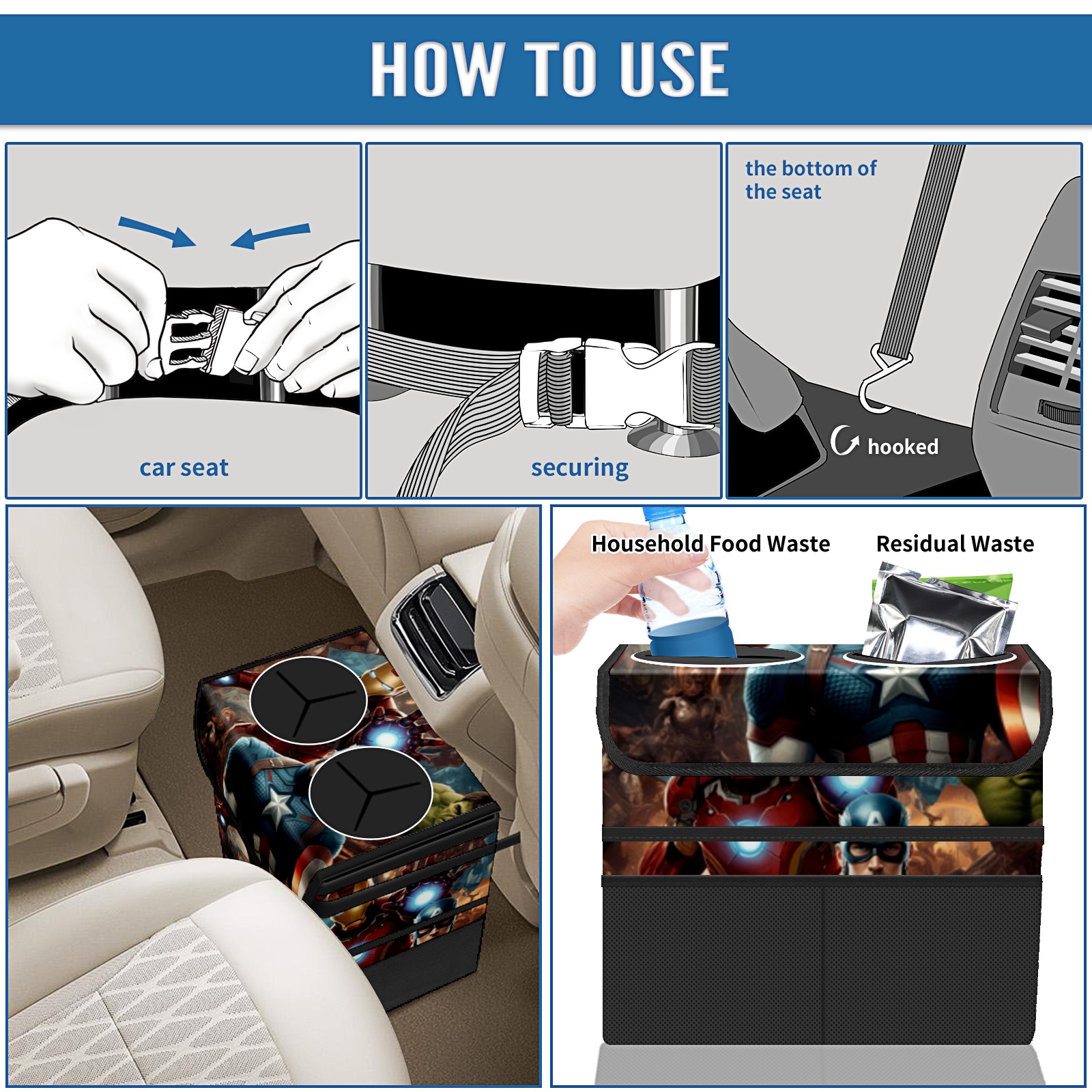 HOW TO USE

car seat

securing

the bottom of the seat

hooked

Household Food Waste

Residual Waste