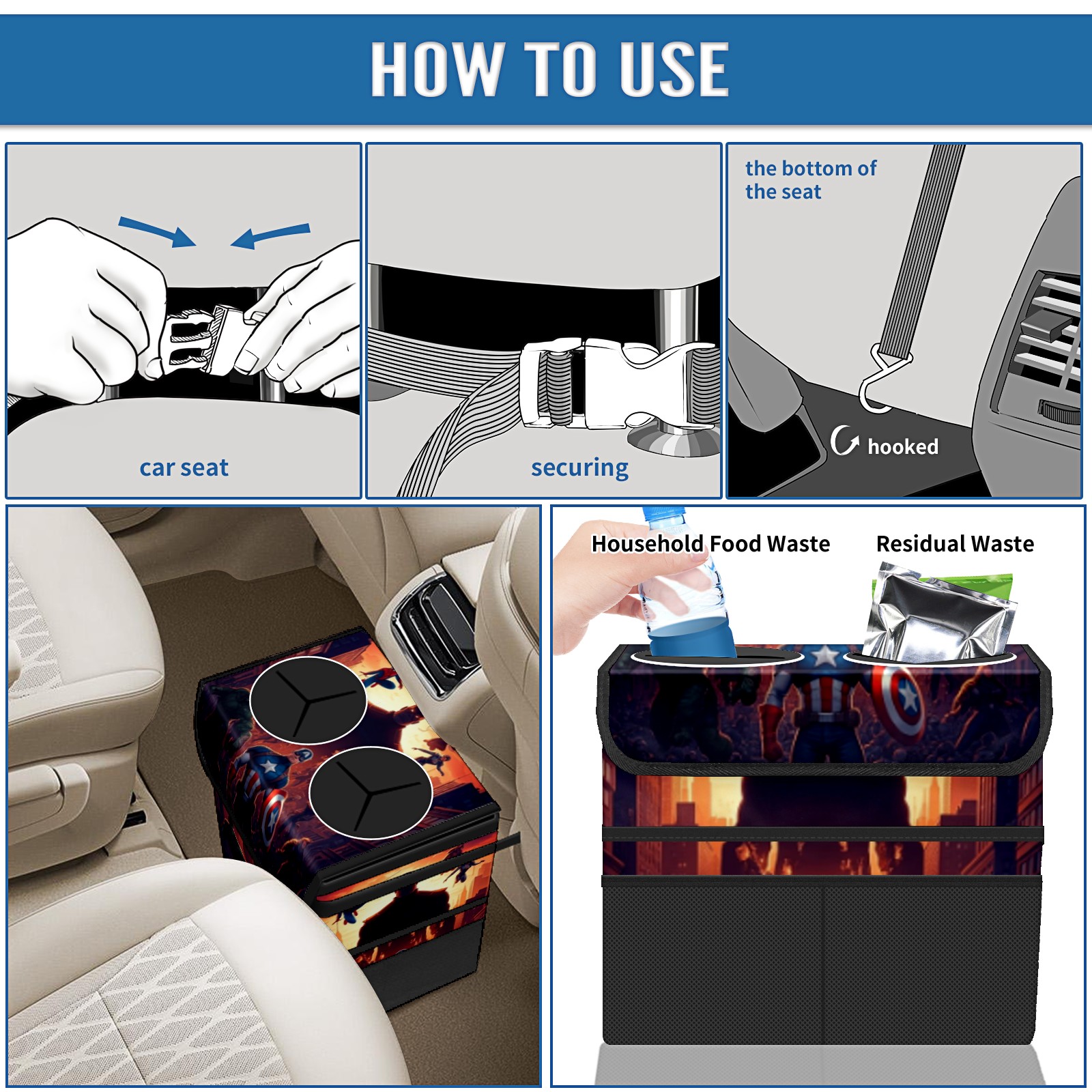 HOW TO USE

car seat

securing

the bottom of the seat

hooked

Household Food Waste

Residual Waste