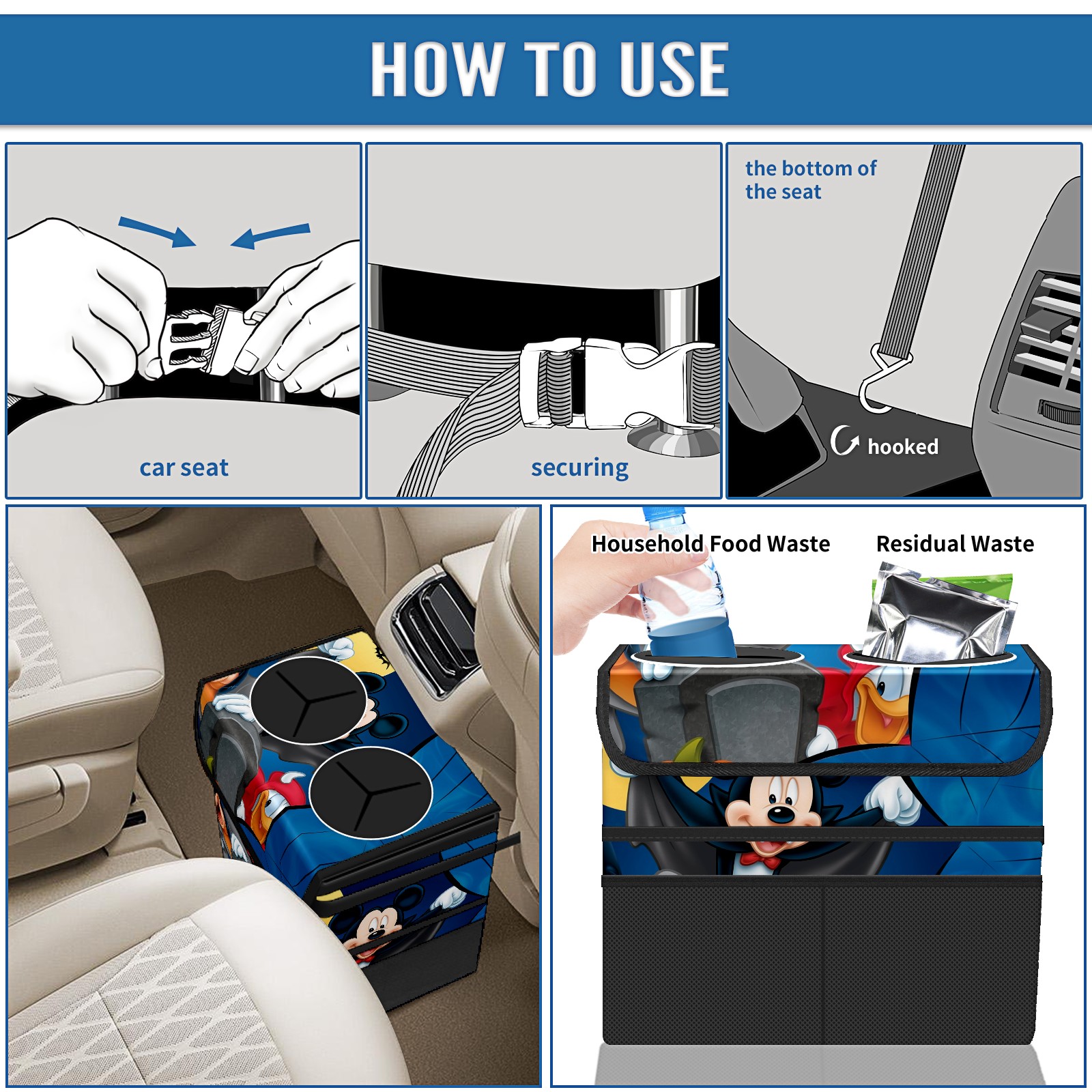 HOW TO USE

car seat

securing

the bottom of the seat

hooked

Household Food Waste

Residual Waste