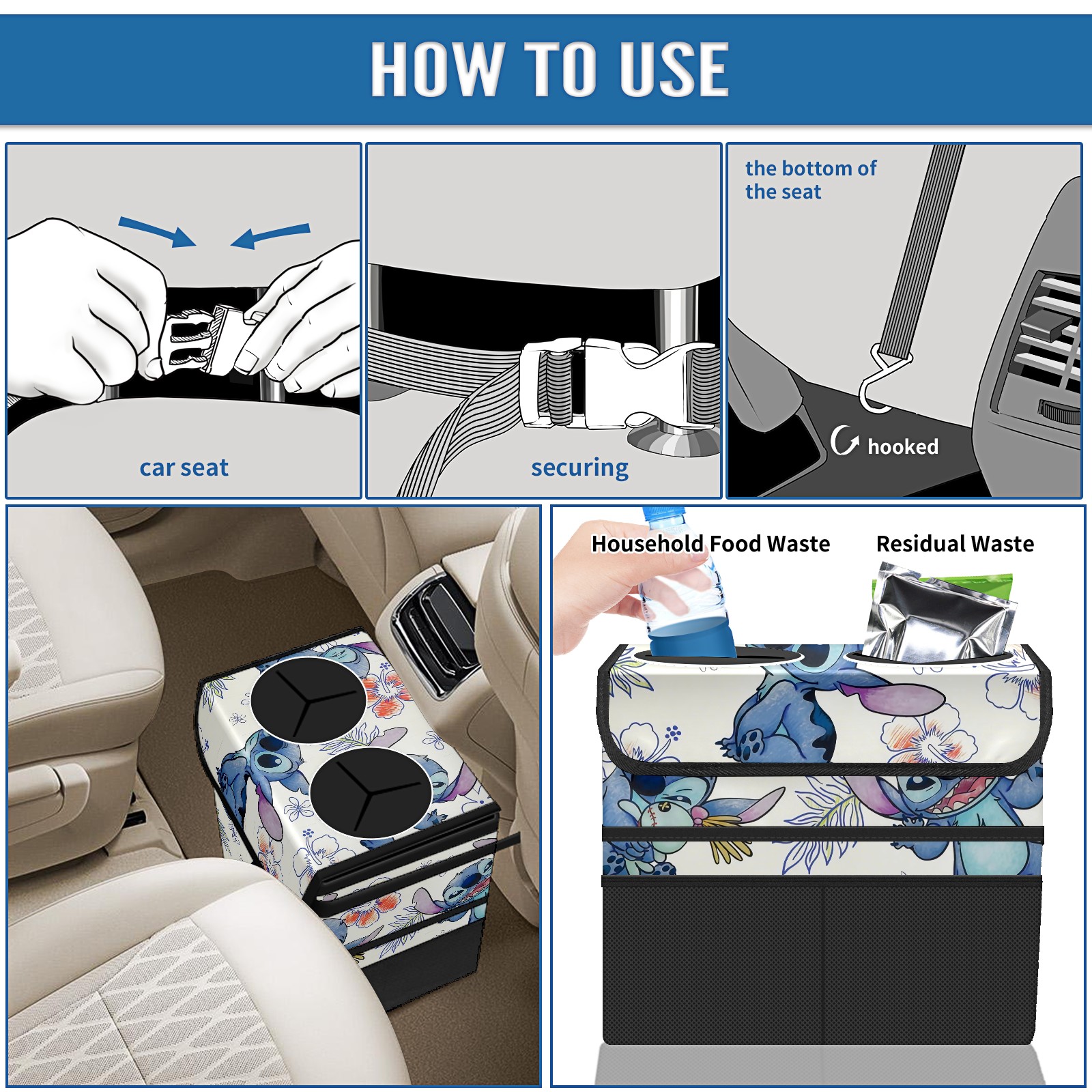 HOW TO USE

car seat

securing

the bottom of the seat

hooked

Household Food Waste

Residual Waste