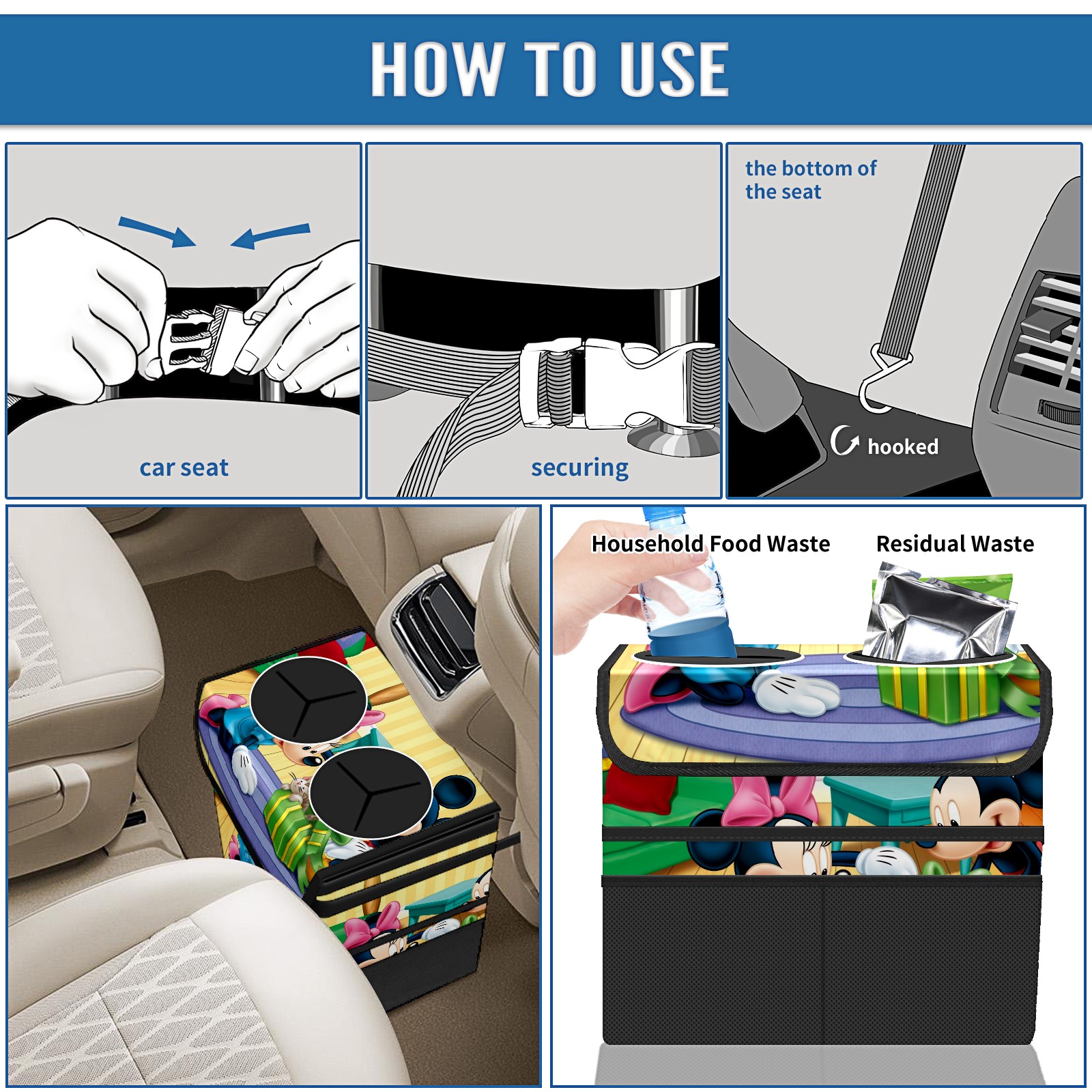 HOW TO USE

car seat

securing

the bottom of the seat

hooked

Household Food Waste

Residual Waste