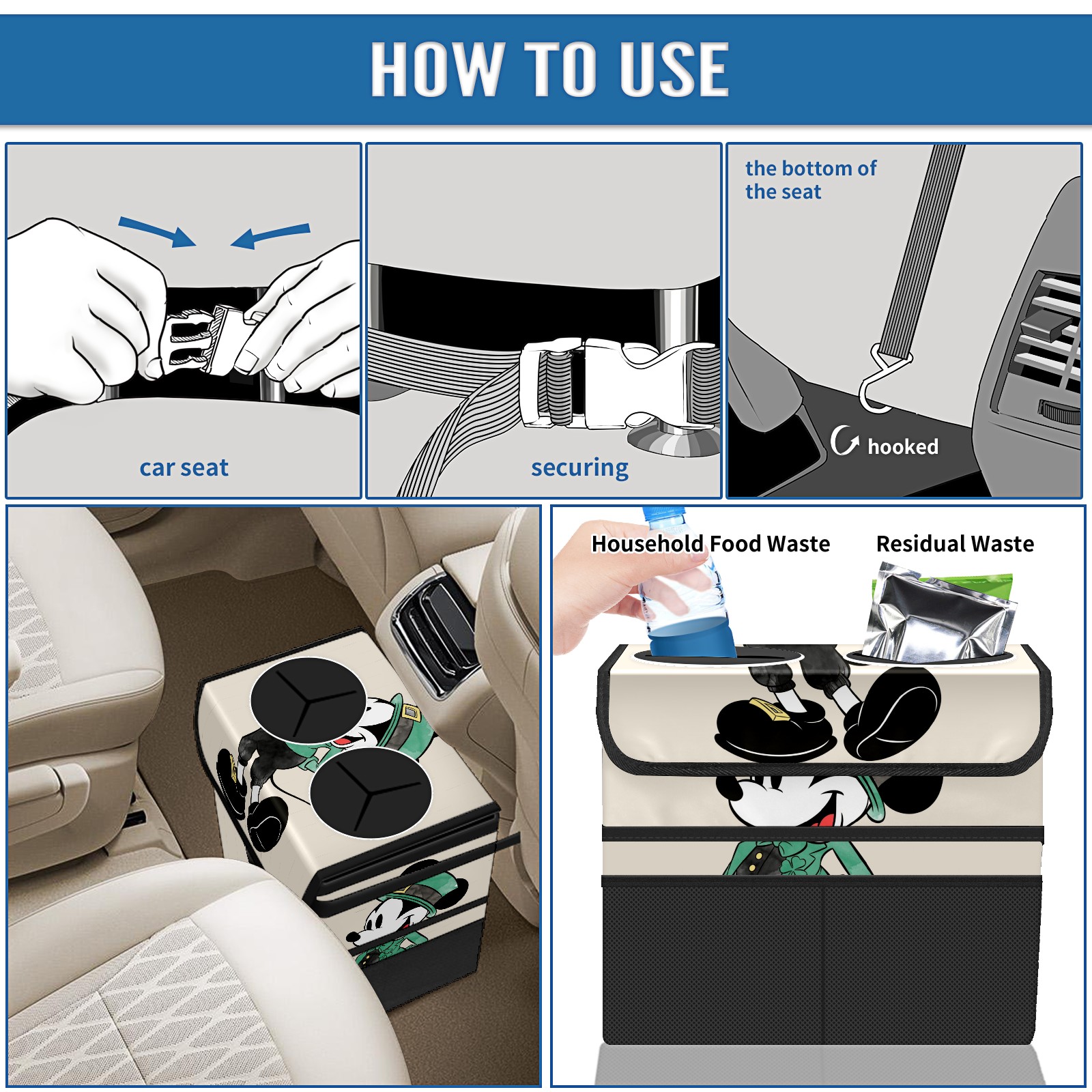 HOW TO USE

car seat

securing

the bottom of the seat

hooked

Household Food Waste

Residual Waste